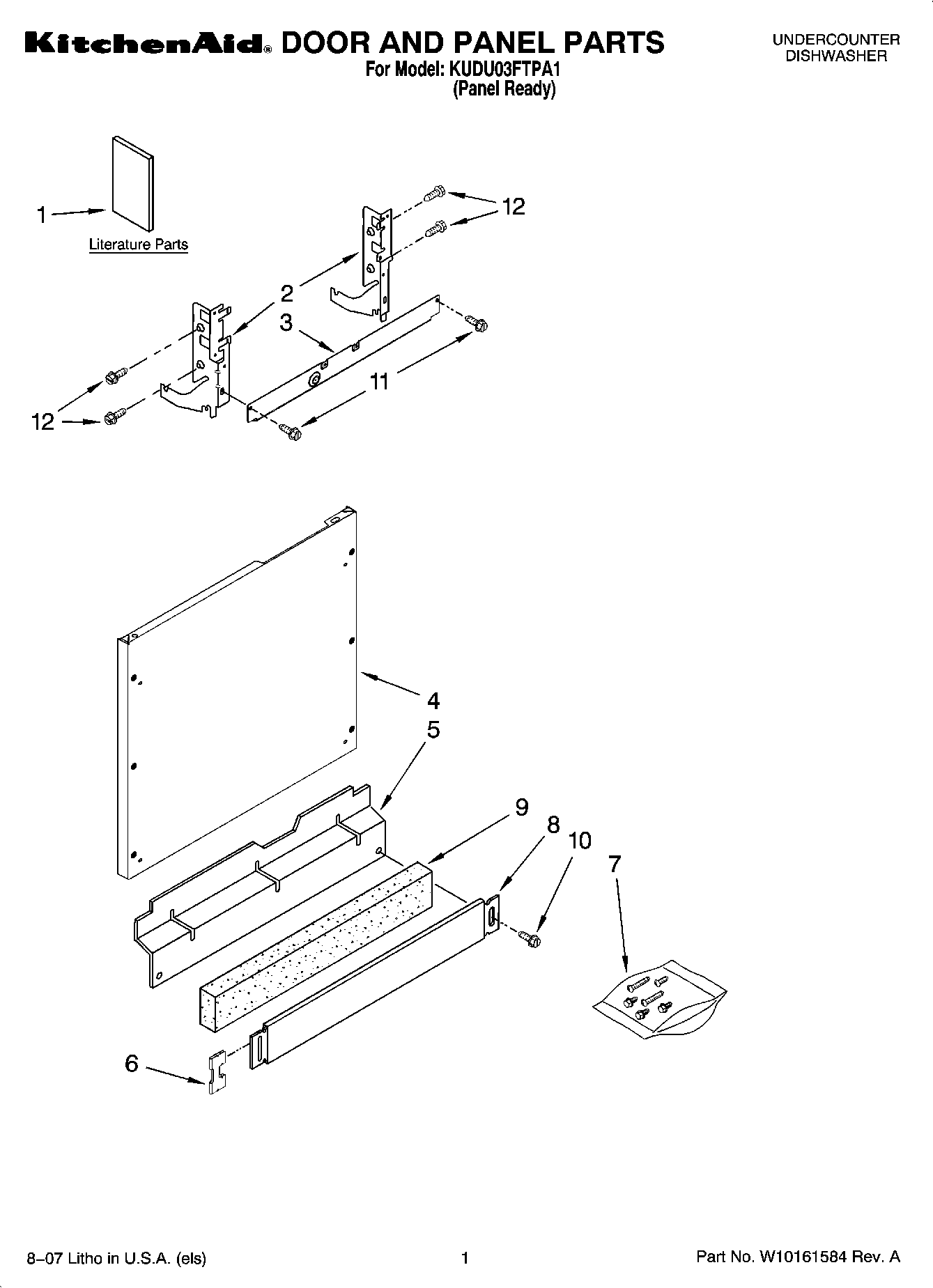 KitchenAid® DOOR AND PANEL PARTS
For Model: KUDU03FTPA1
(Panel Ready)

UNDERCOUNTER
DISHWASHER

1
Literature Parts

12
2
3
11
12

4
5
9
8
10
7
6

8–07 Litho in U.S.A. (els)

1

Part No. W10161584 Rev. A