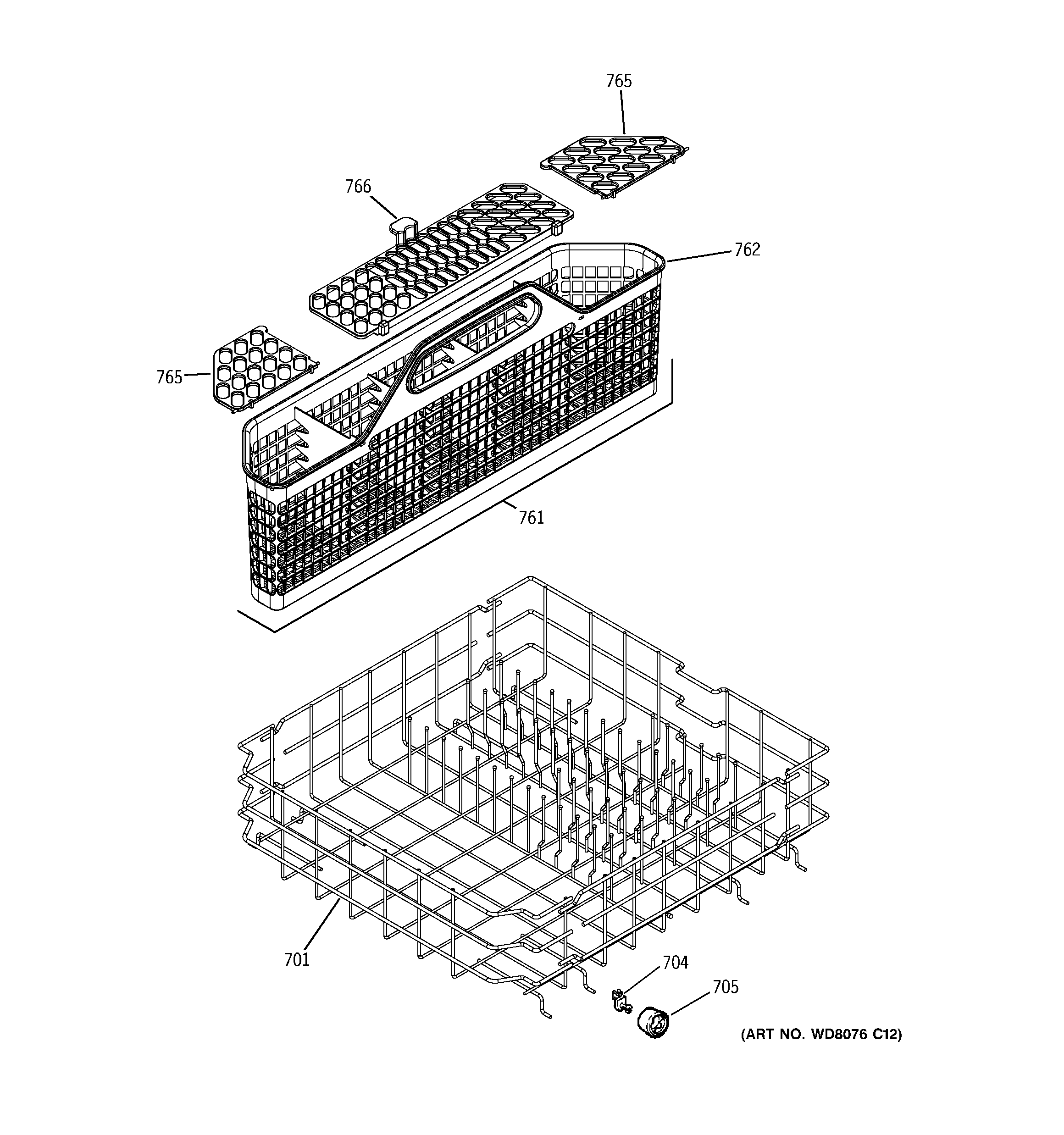 765

766

762

765

761

701

704

705

(ART NO. WD8076 C12)