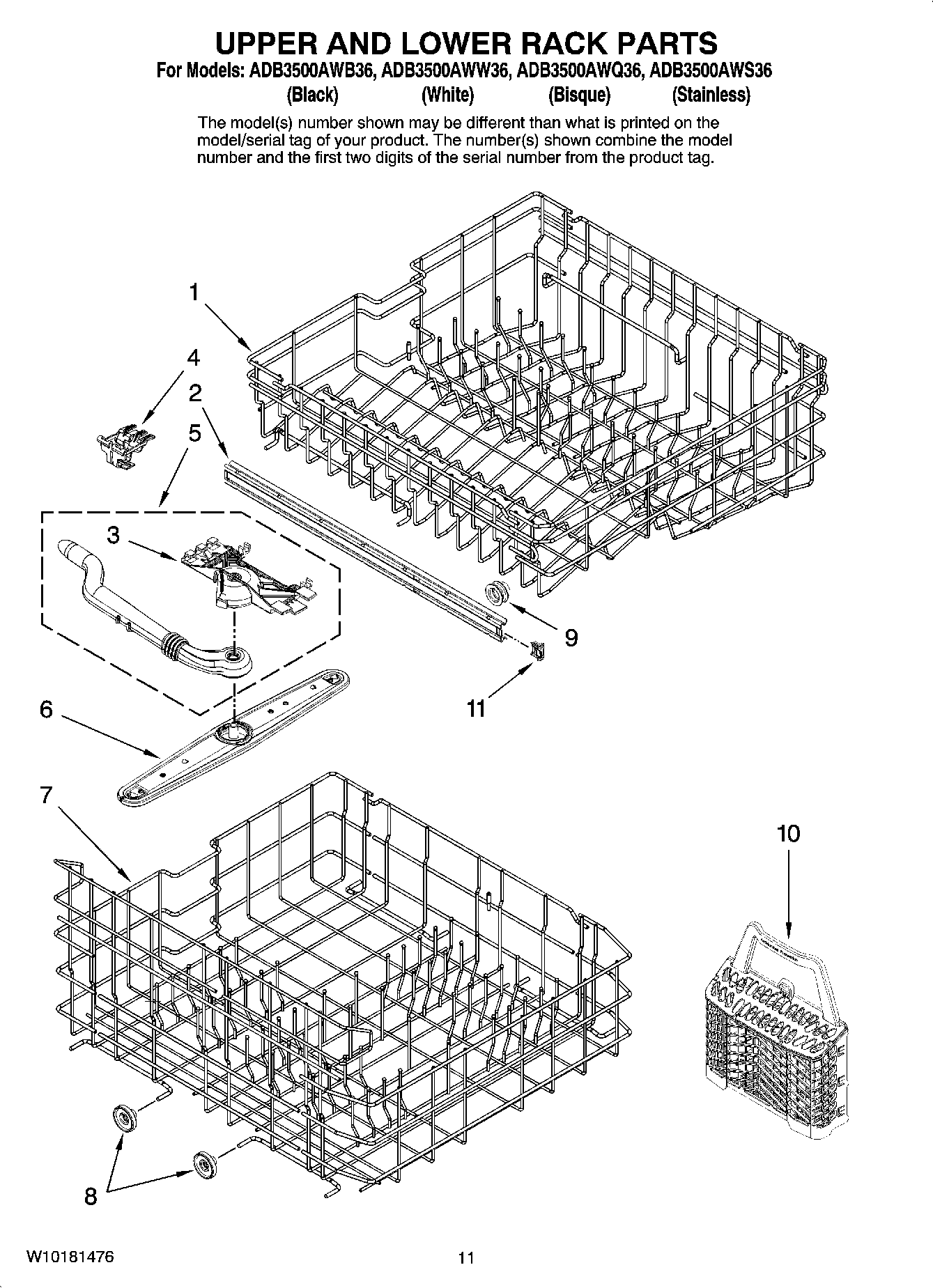 UPPER AND LOWER RACK PARTS

For Models: ADB3500AWB36, ADB3500AWW36, ADB3500AWQ36, ADB3500AWS36
(Black) (White) (Bisque) (Stainless)

The model(s) number shown may be different than what is printed on the model/serial tag of your product. The number(s) shown combine the model number and the first two digits of the serial number from the product tag.

1

4

2

5

3

9

11

6

7

10

8

W10181476

11