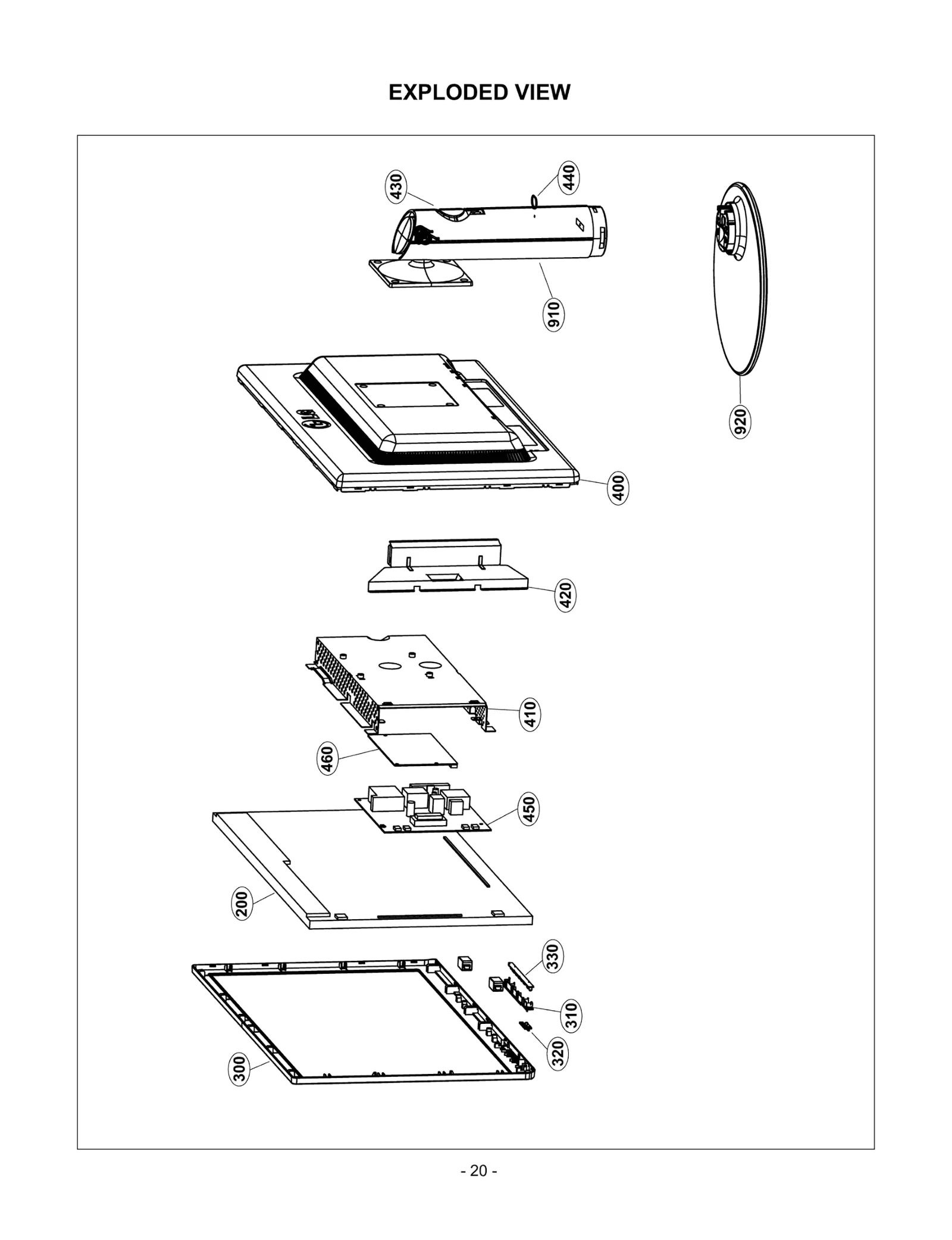 EXPLODED VIEW

430
440
910
920
LG
400
420
410
460
450
200
330
310
320
300

- 20 -