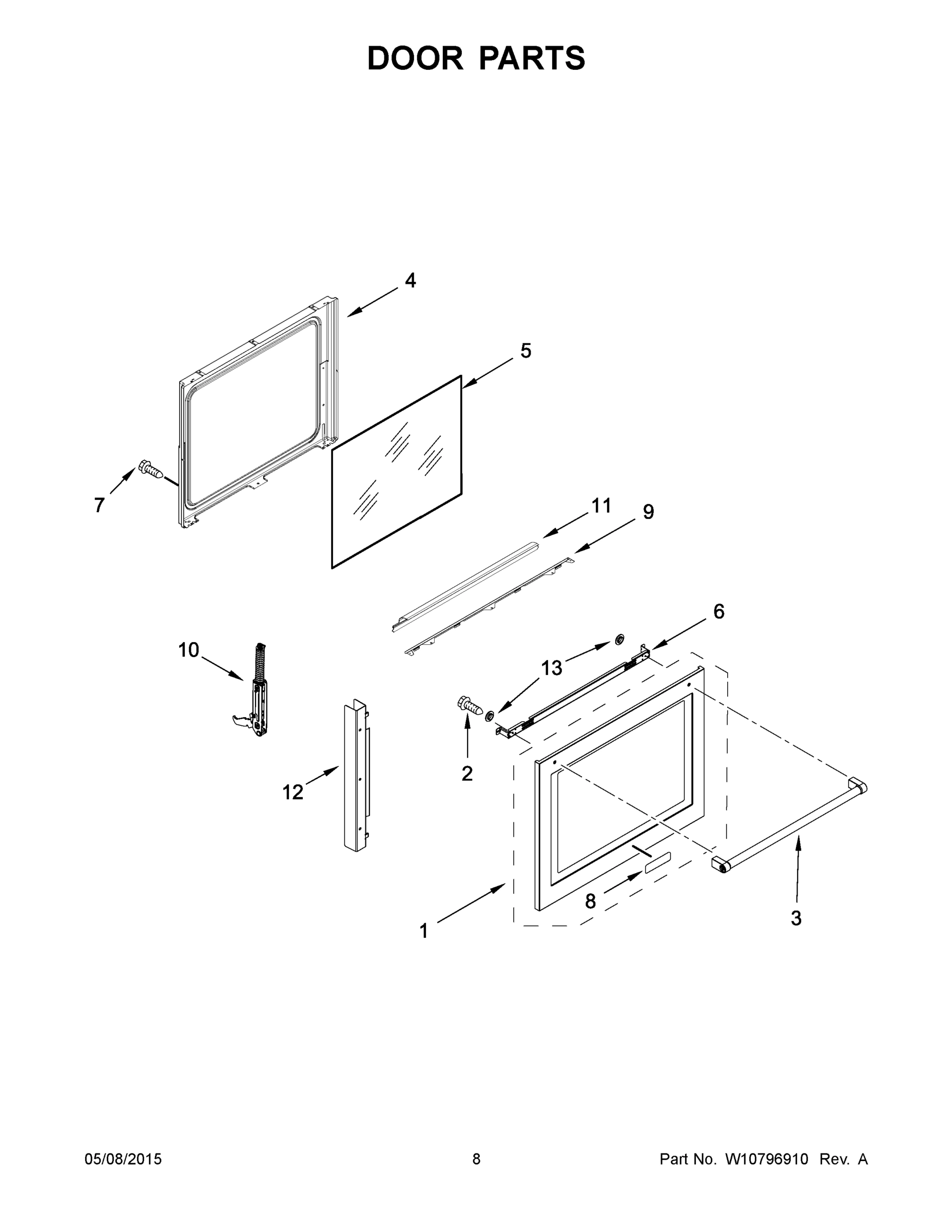 DOOR PARTS

4

5

7

11

9

6

10

13

2

12

8

1

3

05/08/2015

8

Part No. W10796910 Rev. A