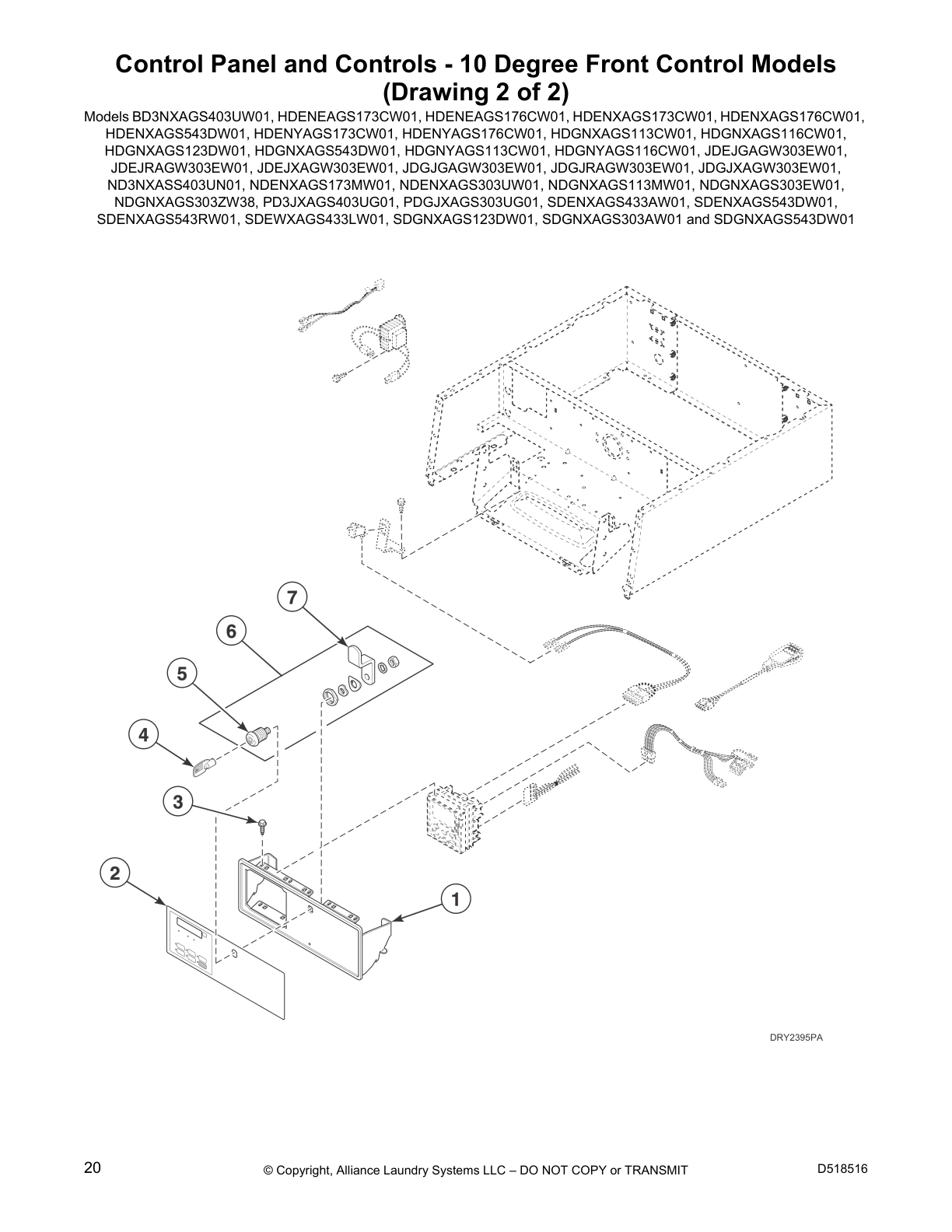 Control Panel and Controls - 10 Degree Front Control Models
(Drawing 2 of 2)

Models BD3NXAGS403UW01, HDENEAGS173CW01, HDENEAGS176CW01, HDENXAGS173CW01, HDENXAGS176CW01, HDENXAGS543DW01, HDENYAGS173CW01, HDENYAGS176CW01, HDGNXAGS113CW01, HDGNXAGS116CW01, HDGNXAGS123DW01, HDGNXAGS543DW01, HDGNYAGS113CW01, HDGNYAGS116CW01, JDEJGAGW303EW01, JDEJRAGW303EW01, JDEJXAGW303EW01, JDGJGAGW303EW01, JDGJRAGW303EW01, JDGJXAGW303EW01, ND3NXASS403UN01, NDENXAGS173MW01, NDENXAGS303UW01, NDGNXAGS113MW01, NDGNXAGS303EW01, NDGNXAGS303ZW38, PD3JXAGS403UG01, PDGJXAGS303UG01, SDENXAGS433AW01, SDENXAGS543DW01, SDENXAGS543RW01, SDEWXAGS433LW01, SDGNXAGS123DW01, SDGNXAGS303AW01 and SDGNXAGS543DW01

7
6
5
4
3
2
1

DRY2395PA

20
© Copyright, Alliance Laundry Systems LLC – DO NOT COPY or TRANSMIT
D518516