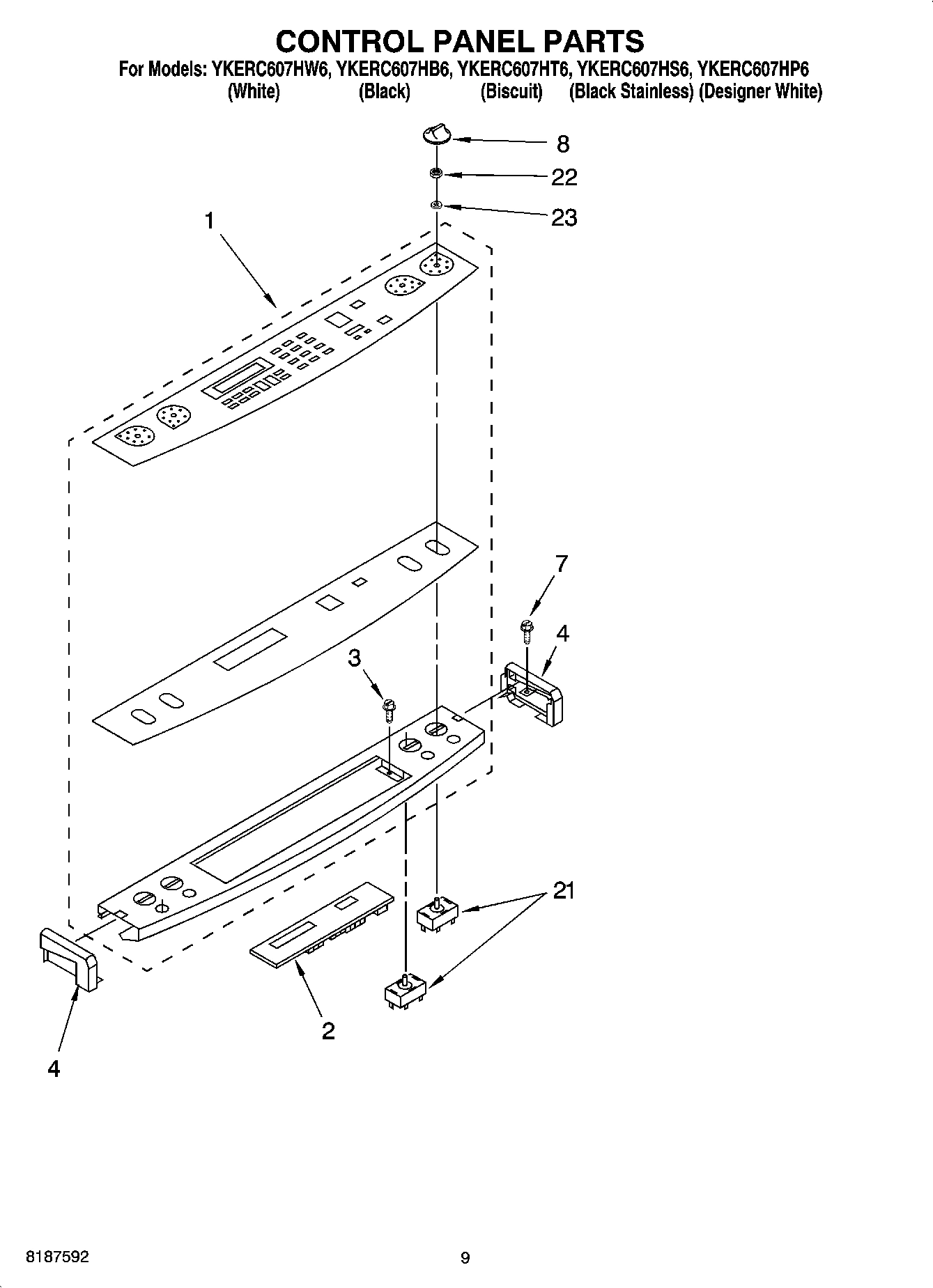 CONTROL PANEL PARTS

For Models: YKERC607HW6, YKERC607HB6, YKERC607HT6, YKERC607HS6, YKERC607HP6
(White) (Black) (Biscuit) (Black Stainless) (Designer White)

8
22
23
1
7
4
3
21
2
4

8187592

9