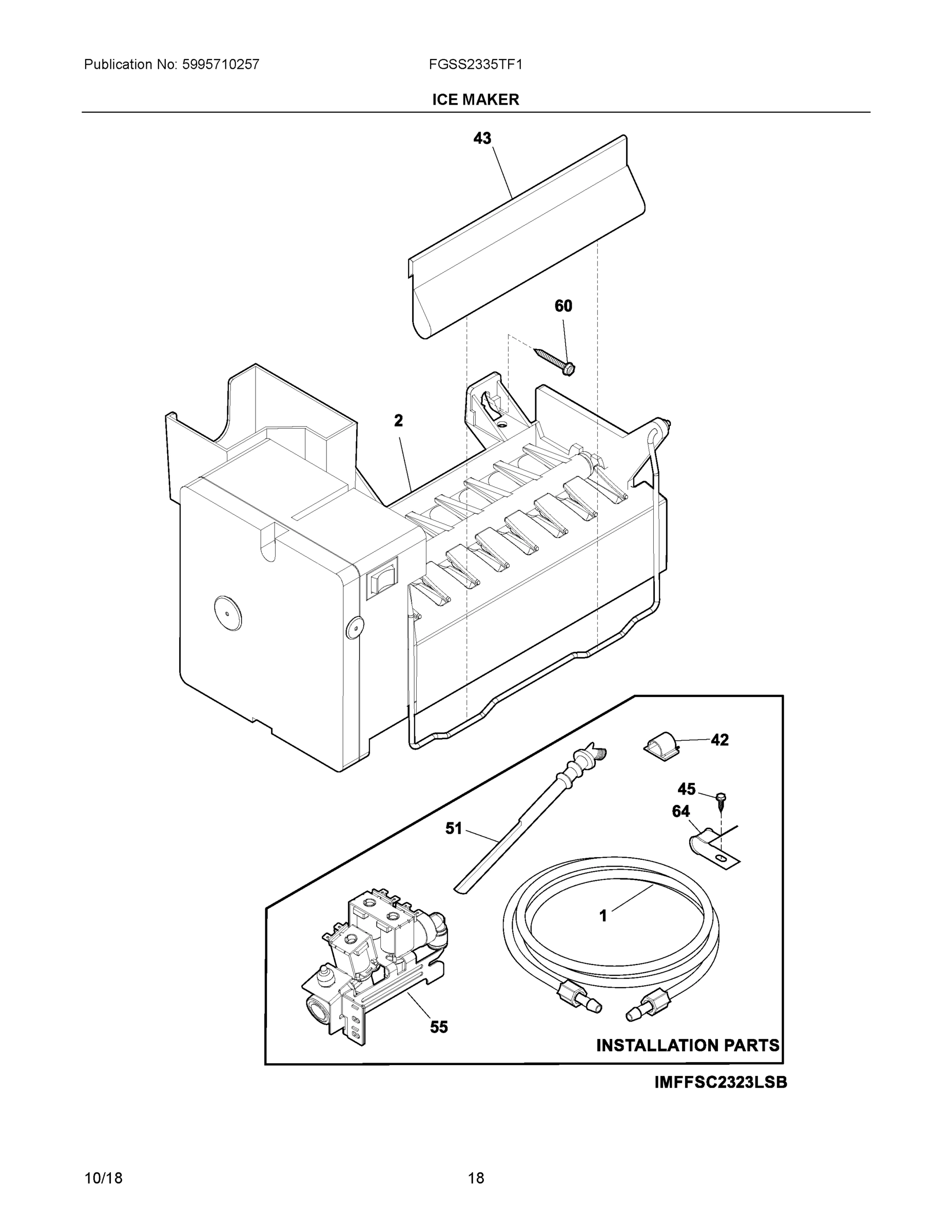 Publication No: 5995710257

FGSS2335TF1

ICE MAKER

43

60

2

42

45

64

51

1

55

INSTALLATION PARTS

IMFFSC2323LSB

10/18

18