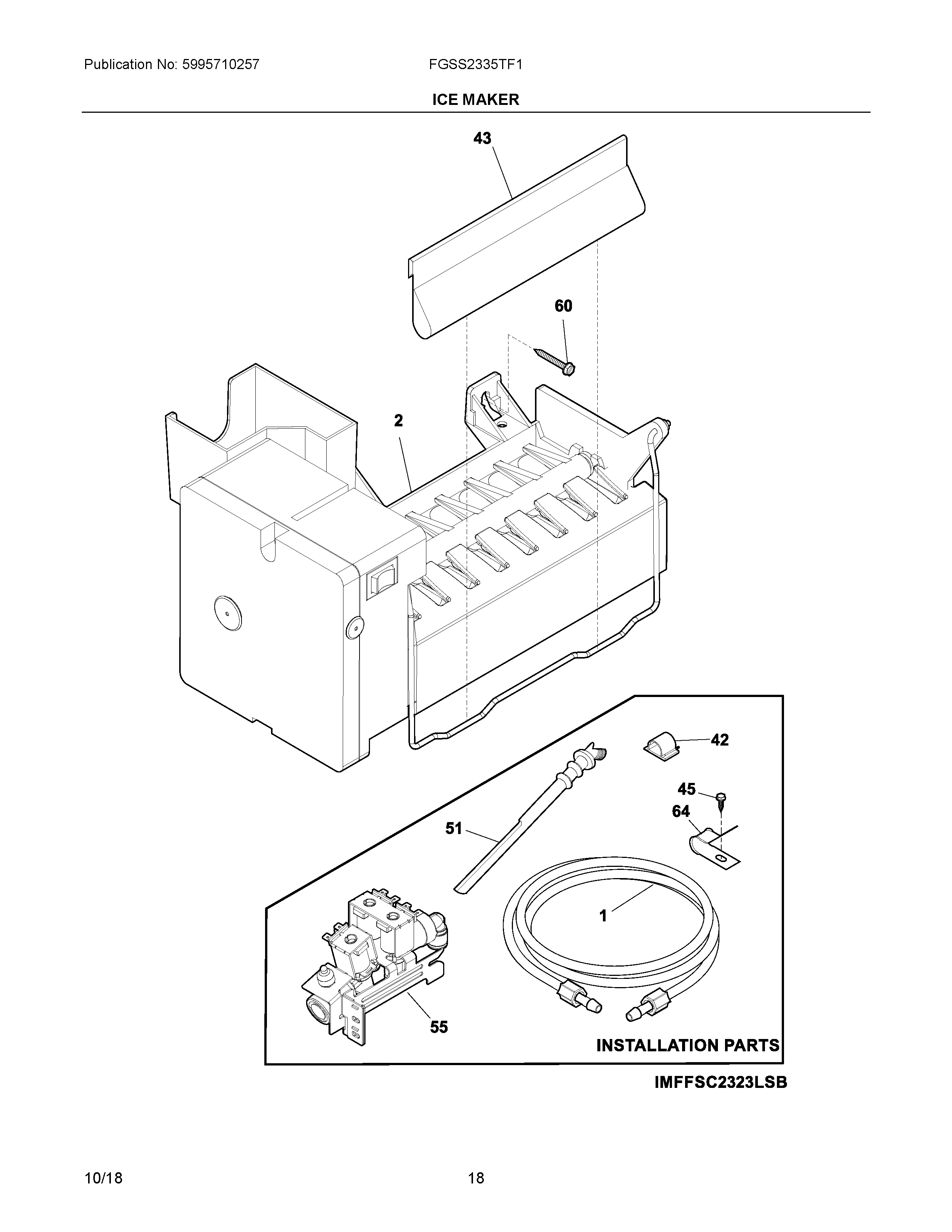 Publication No: 5995710257

FGSS2335TF1

ICE MAKER

43

60

2

42

45

64

51

1

55

INSTALLATION PARTS

IMFFSC2323LSB

10/18

18