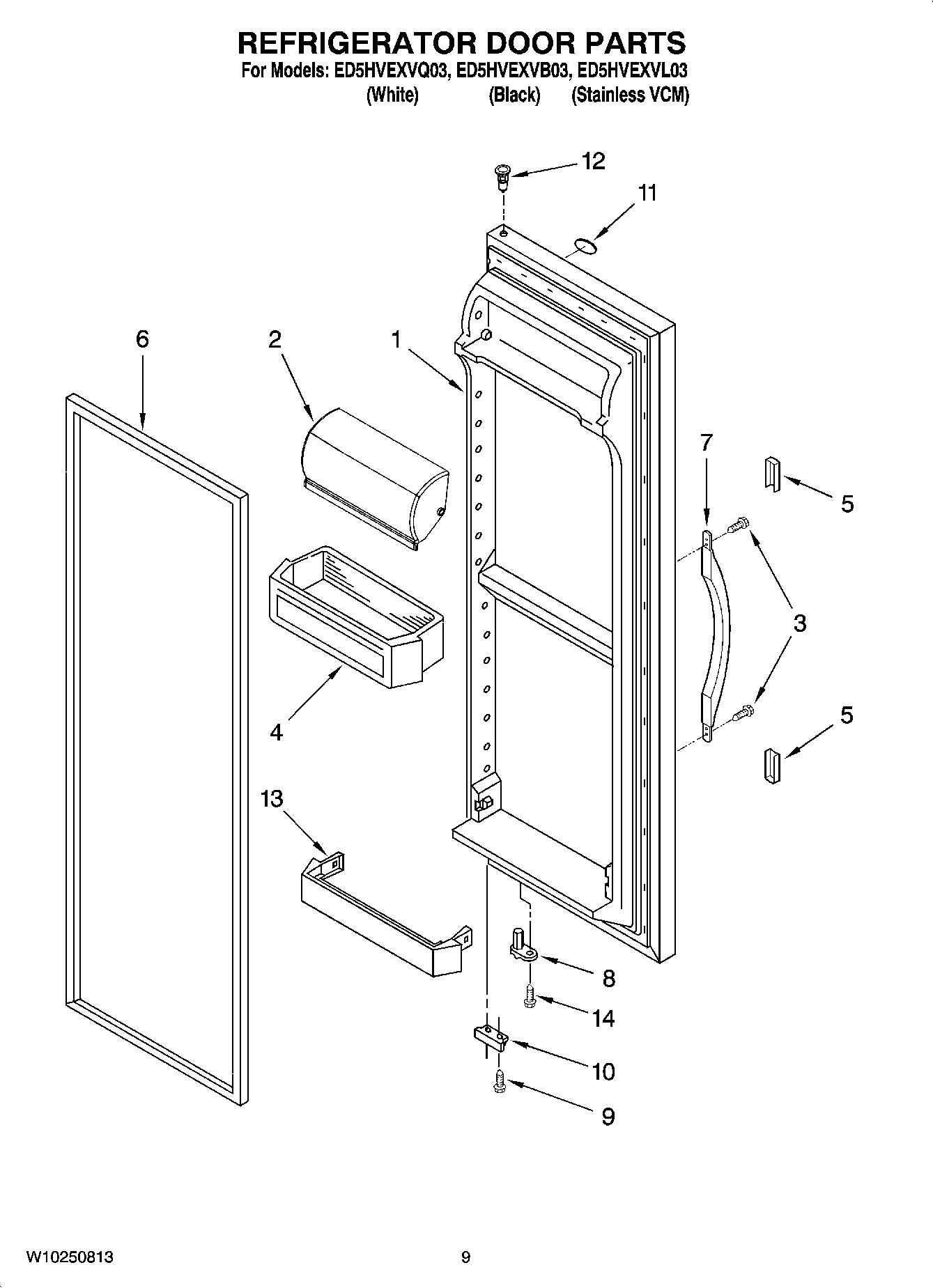 REFRIGERATOR DOOR PARTS
For Models: ED5HVEXVQ03, ED5HVEXVB03, ED5HVEXVL03
(White) (Black) (Stainless VCM)

12
11
6
2
1
7
5
3
4
5
13
8
14
10
9

W10250813
9