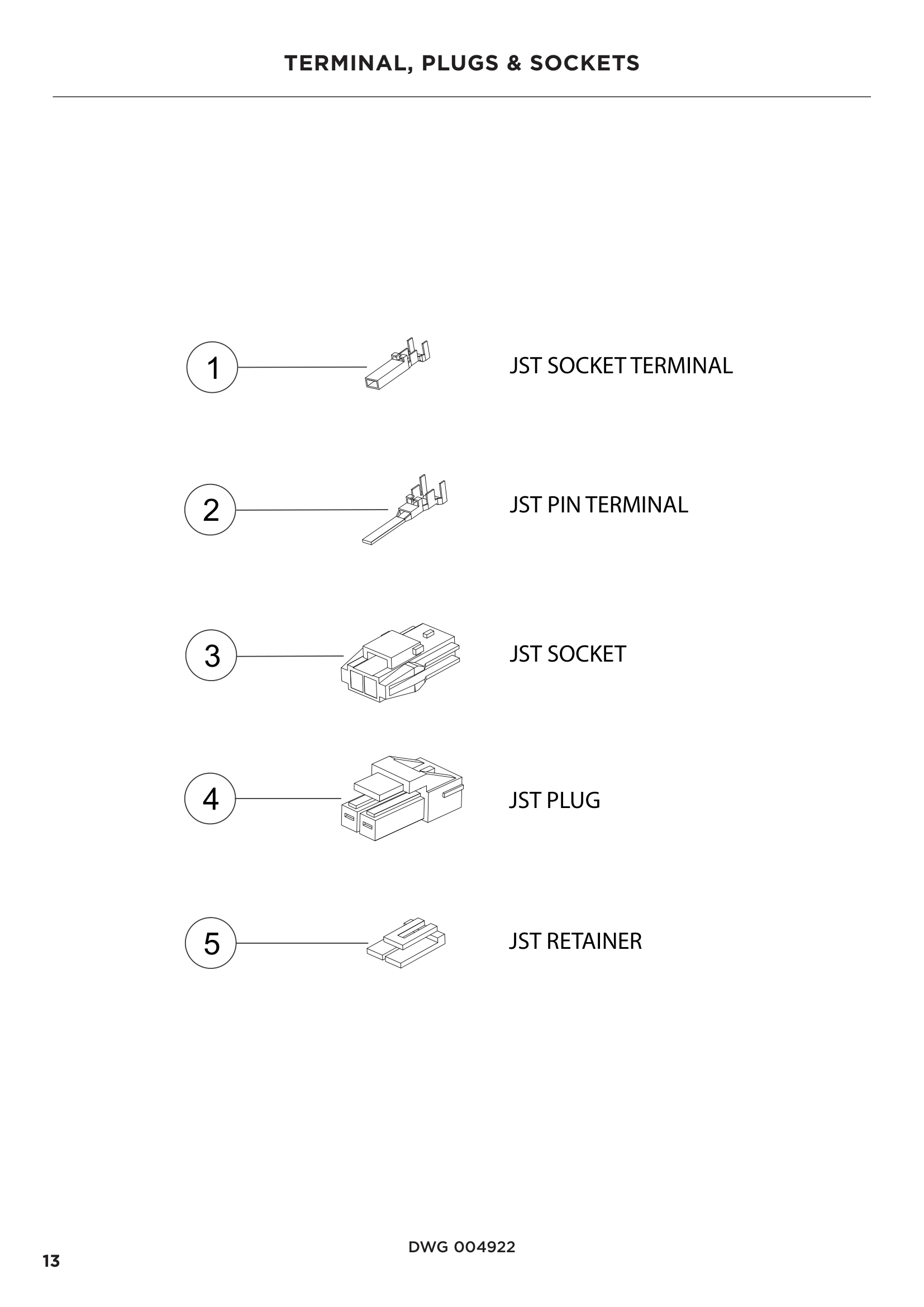 TERMINAL, PLUGS & SOCKETS

1 JST SOCKET TERMINAL

2 JST PIN TERMINAL

3 JST SOCKET

4 JST PLUG

5 JST RETAINER

DWG 004922

13