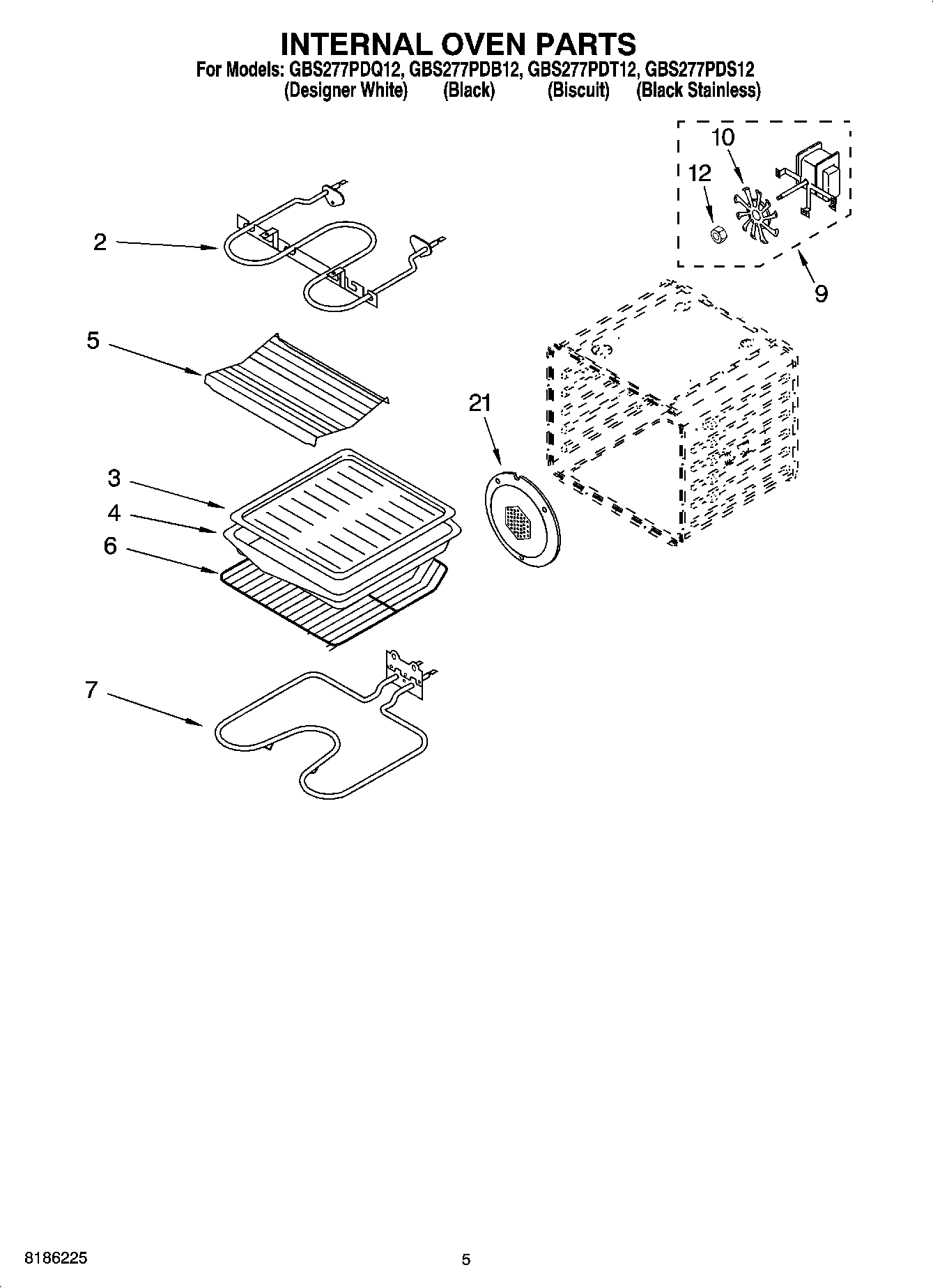 INTERNAL OVEN PARTS
For Models: GBS277PDQ12, GBS277PDB12, GBS277PDT12, GBS277PDS12
(Designer White) (Black) (Biscuit) (Black Stainless)

10
12
2
9
5
21
3
4
6
7

8186225
5