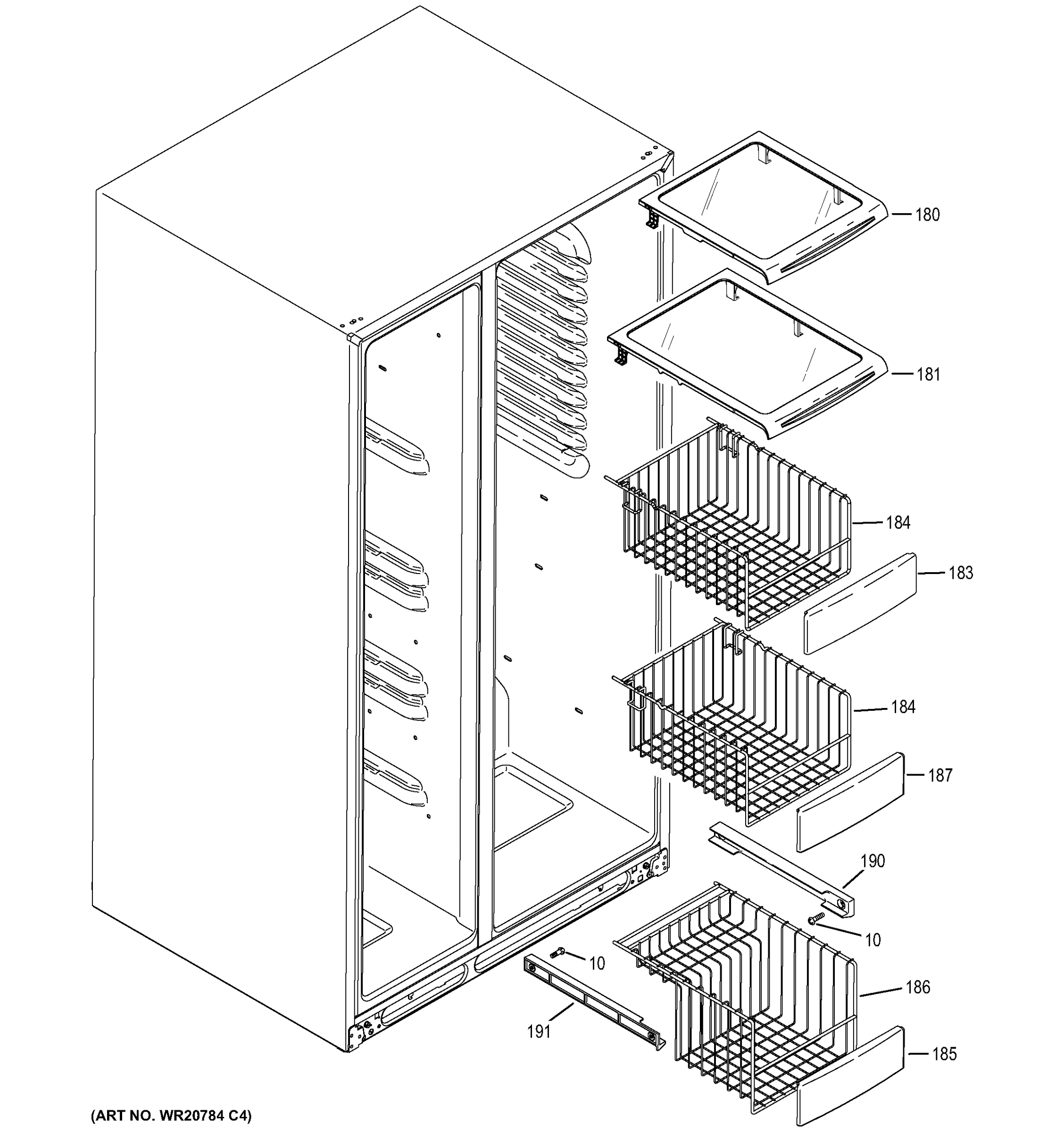 180

181

184

183

184

187

190

10

10

186

191

185

(ART NO. WR20784 C4)