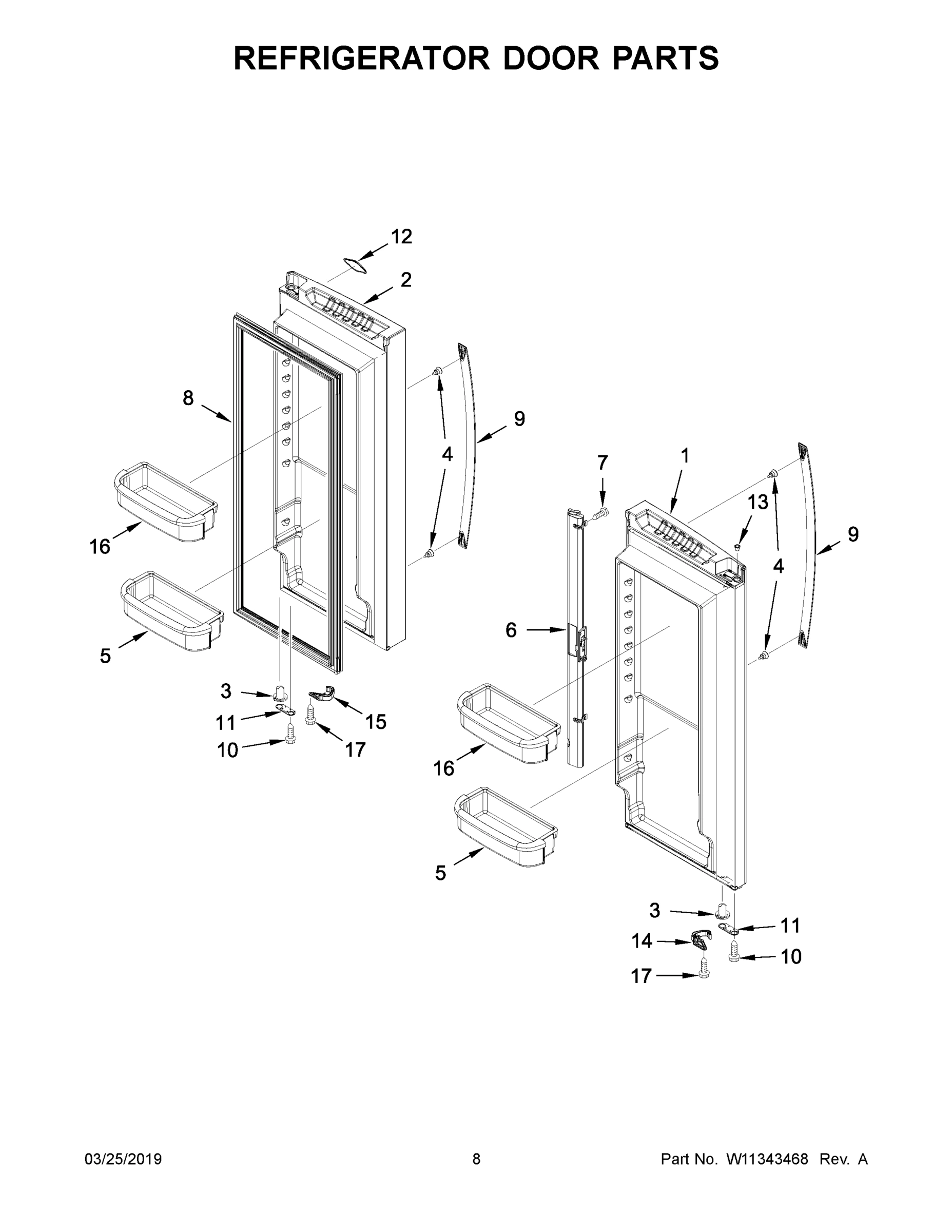 REFRIGERATOR DOOR PARTS

12
2
8
9
4
16
5
3
11
10
15
17

7
1
13
9
4
6
16
5
3
11
14
10
17

03/25/2019
8
Part No. W11343468 Rev. A