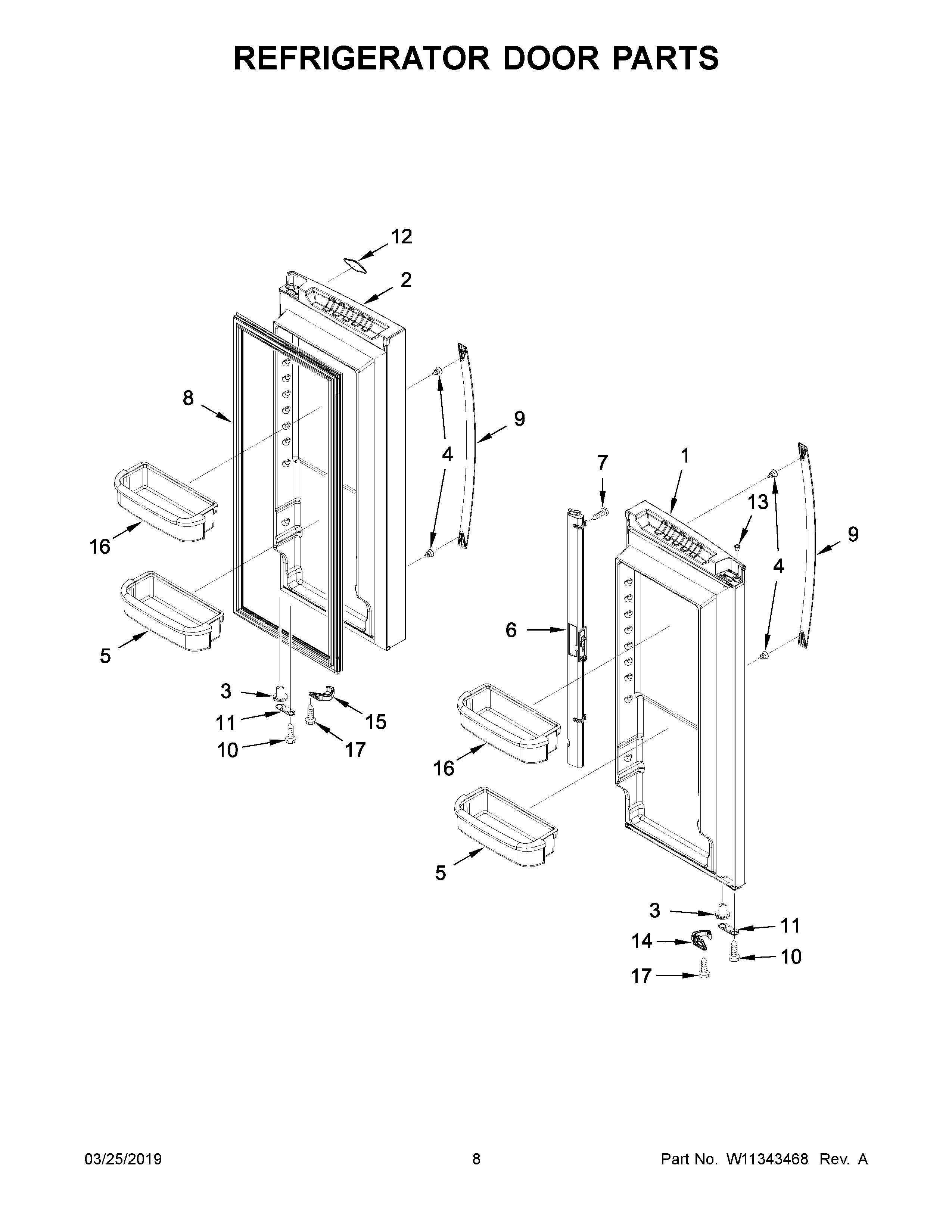 REFRIGERATOR DOOR PARTS

12
2
8
9
4
16
5
3
11
10
15
17
7
1
13
9
4
6
16
5
3
11
14
10
17

03/25/2019
8
Part No. W11343468 Rev. A