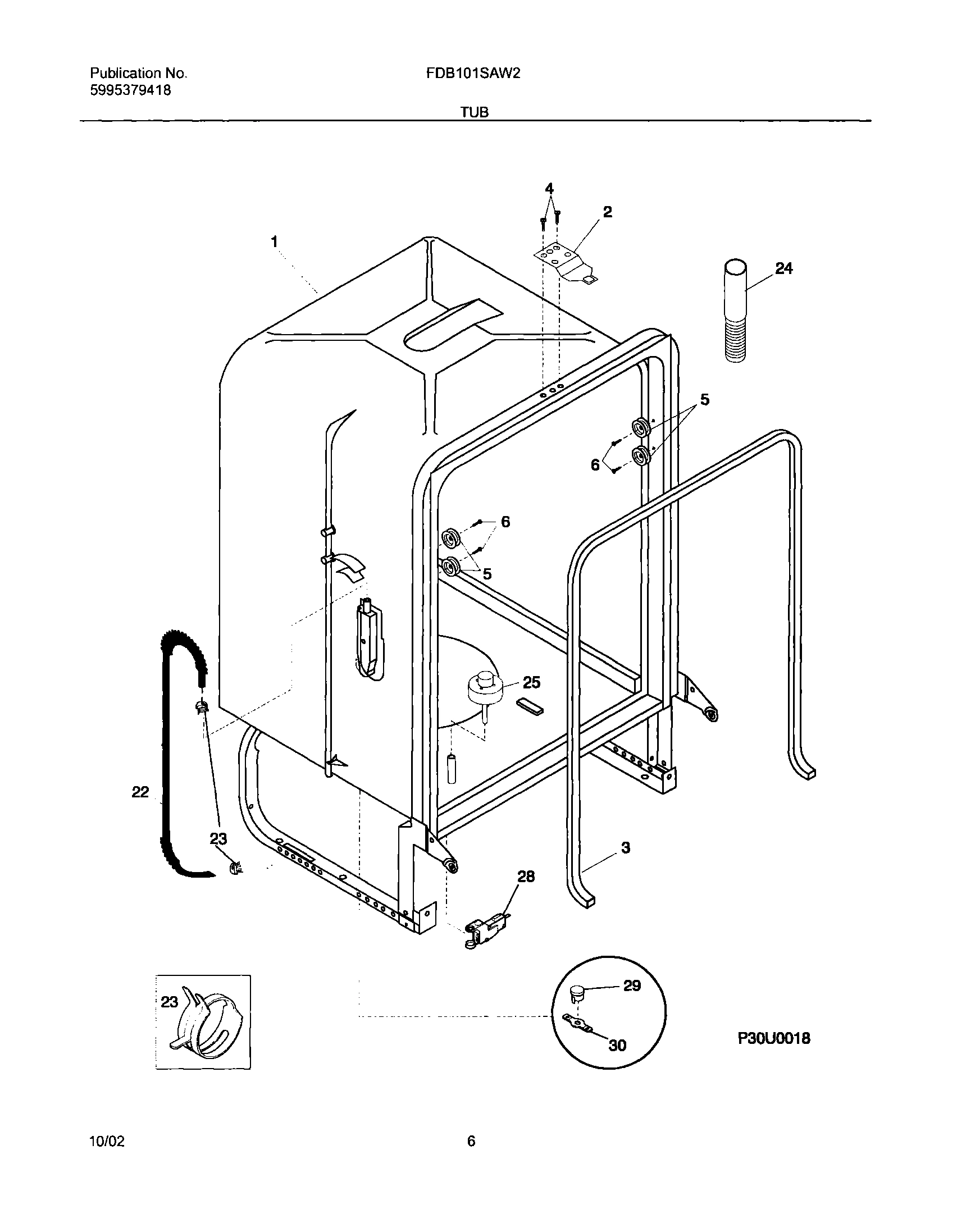 Publication No.
5995379418

FDB101SAW2

TUB

4
2
1
24
5
6
6
5
25
22
23
3
28
23
29
30
P30U0018

10/02

6