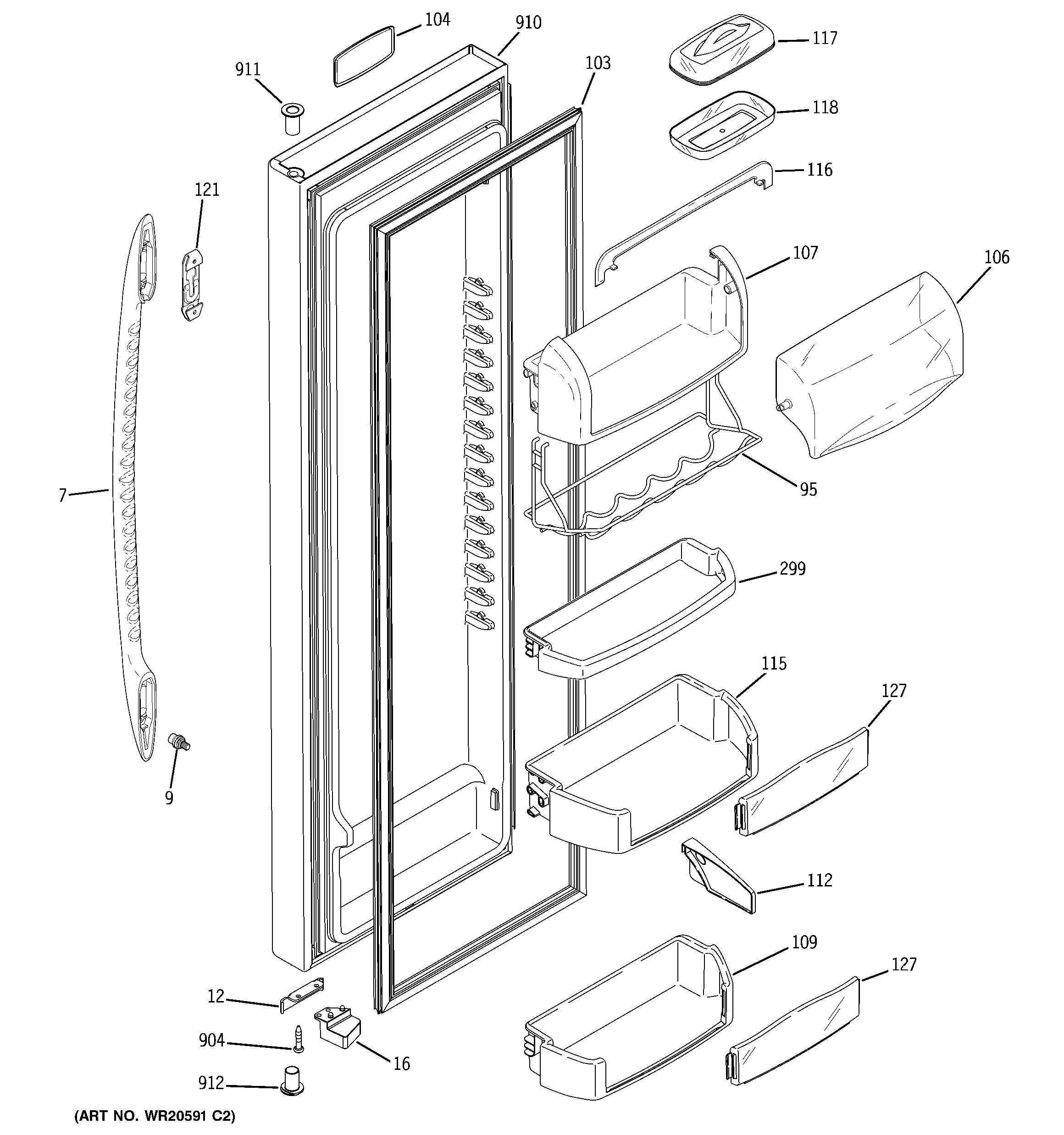 104
910
911
103
117
118
116
121
107
106
7
95
299
115
127
9
112
109
127
12
904
16
912
(ART NO. WR20591 C2)