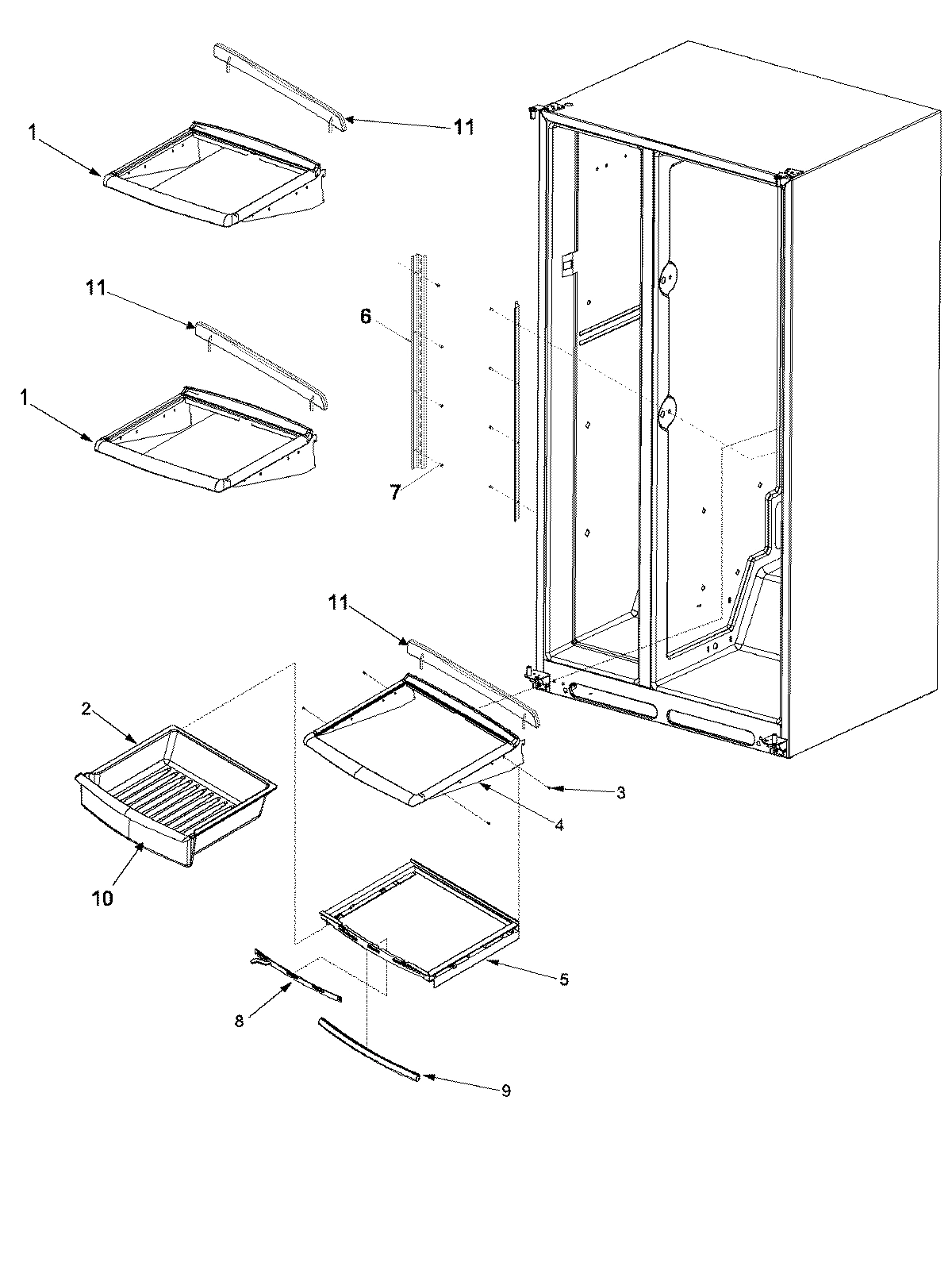 11
1
11
6
1
7
11
2
3
4
10
5
8
9