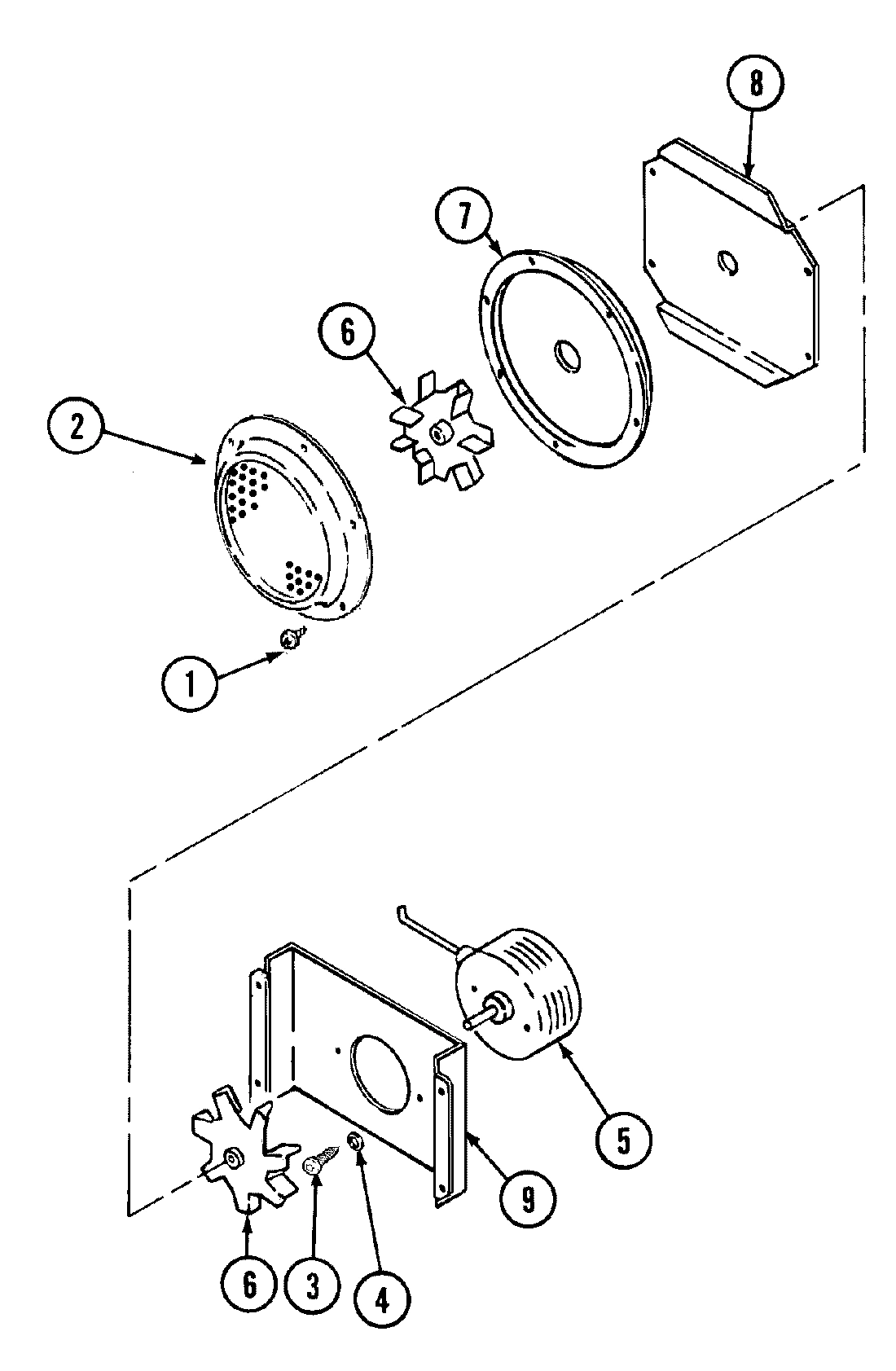 8

7

6

2

1

5

9

6

3

4