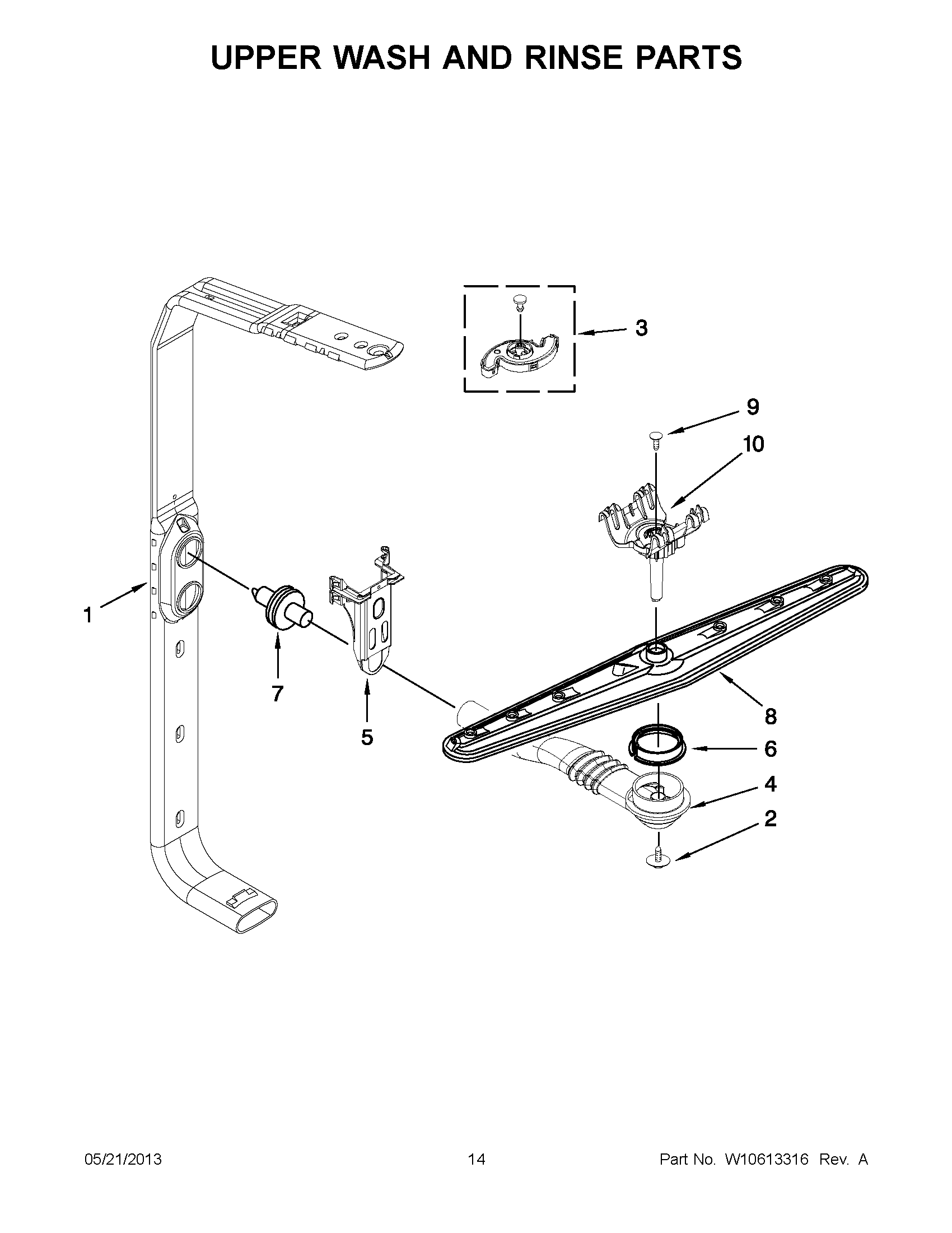 UPPER WASH AND RINSE PARTS

3

9

10

1

7

5

8

6

4

2

05/21/2013

14

Part No. W10613316 Rev. A