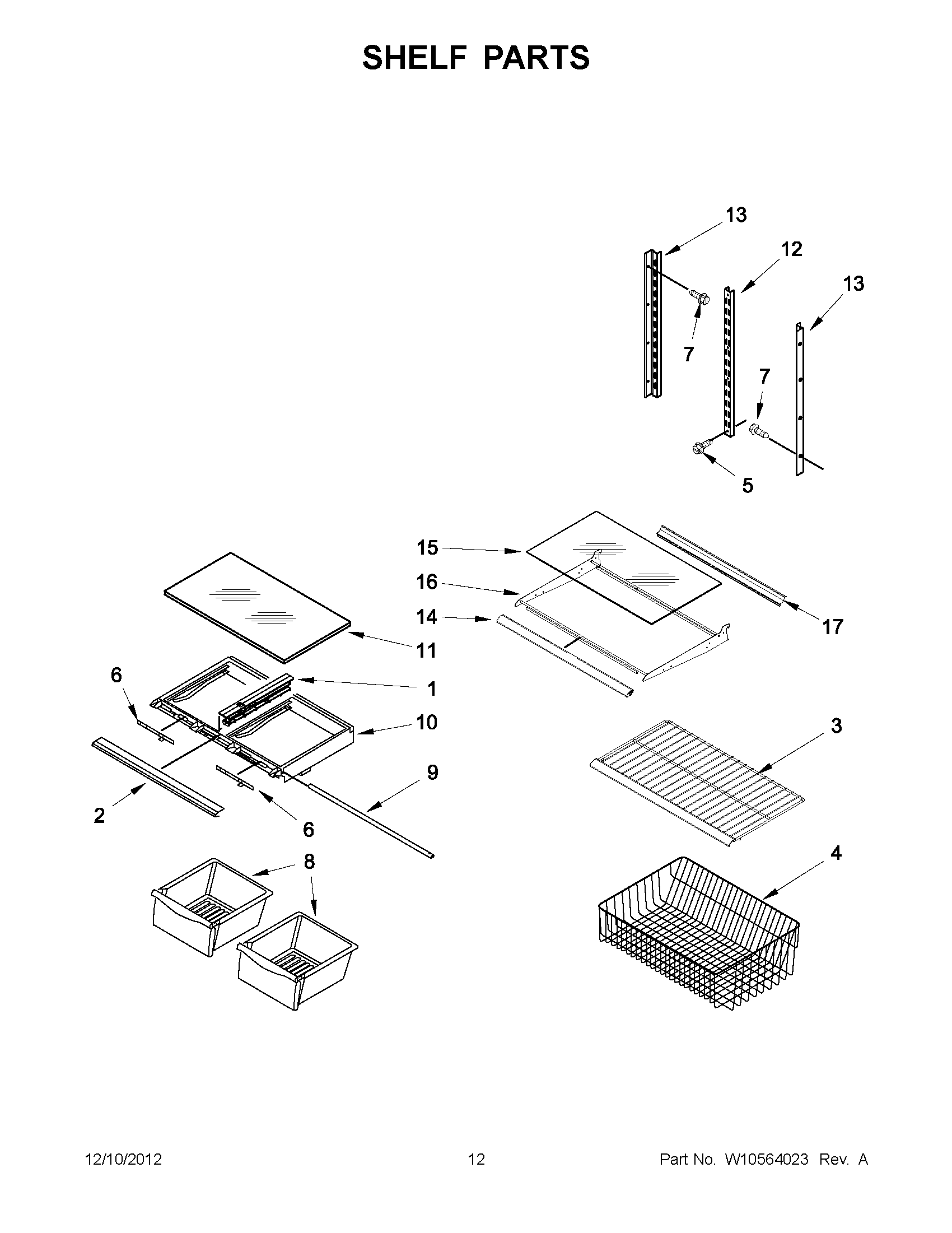 SHELF PARTS

13
12
13
7
7
5

15
16
14
17
11
6
1
10
9
2
6
8
3
4

12/10/2012
12
Part No. W10564023 Rev. A