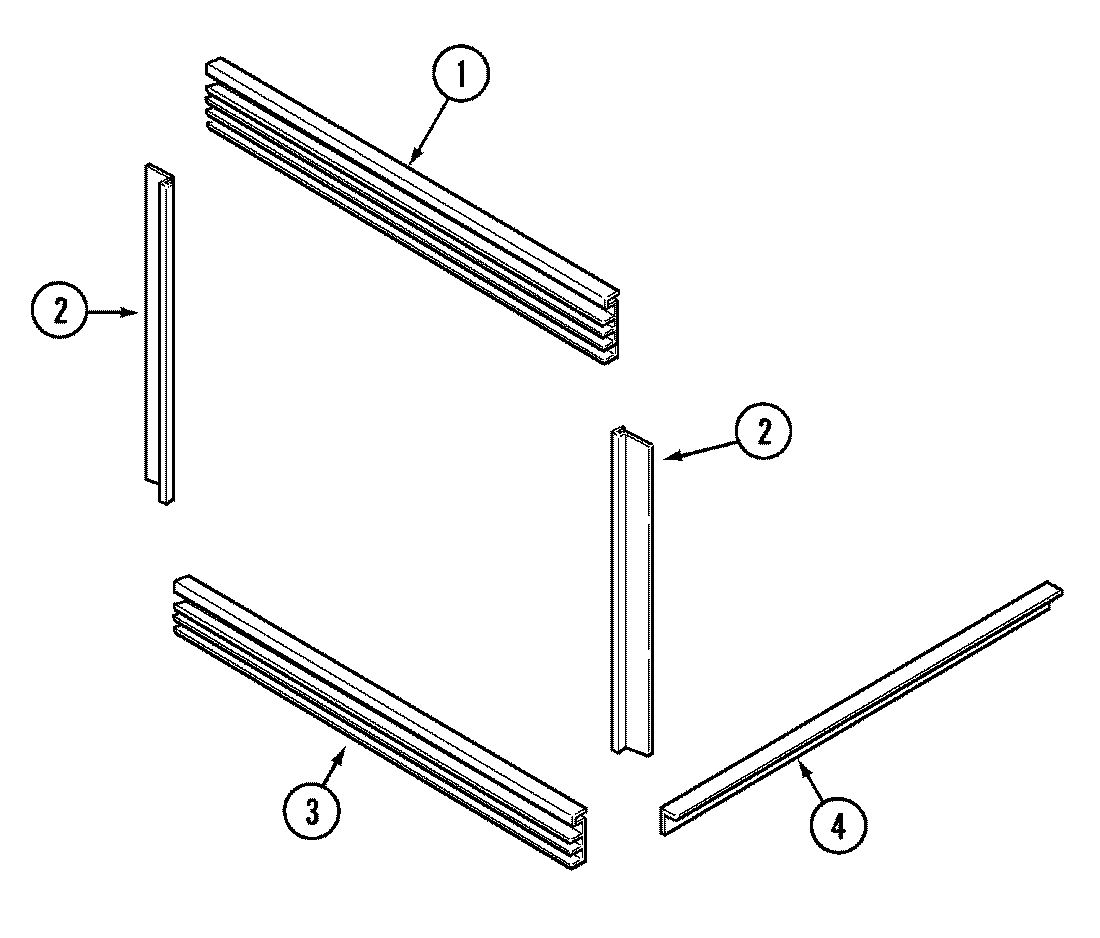 1
2
2
3
4