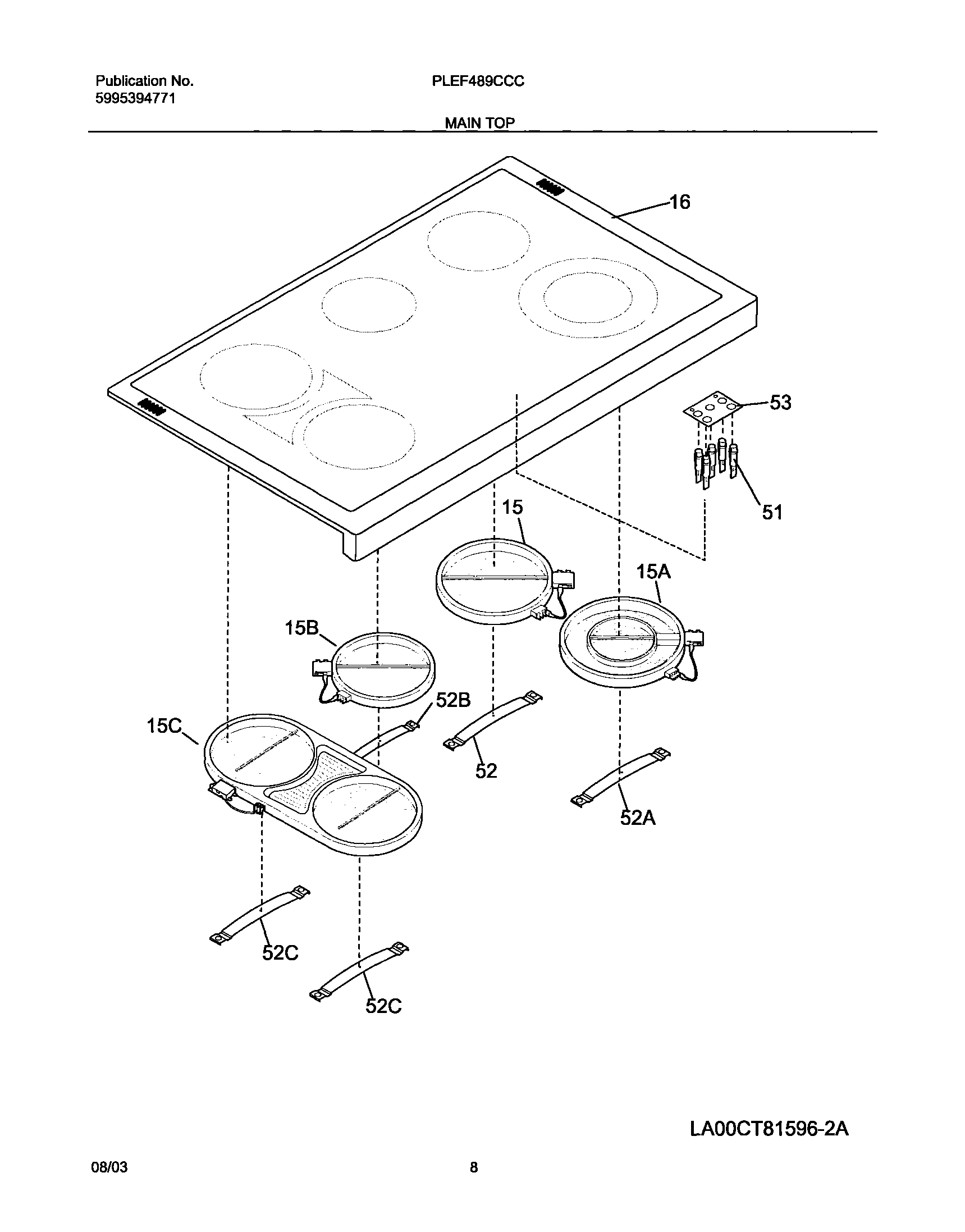 Publication No.
5995394771

PLEF489CCC

MAIN TOP

16

53

51

15

15A

15B

52B

15C

52

52A

52C

52C

LA00CT81596-2A

08/03

8