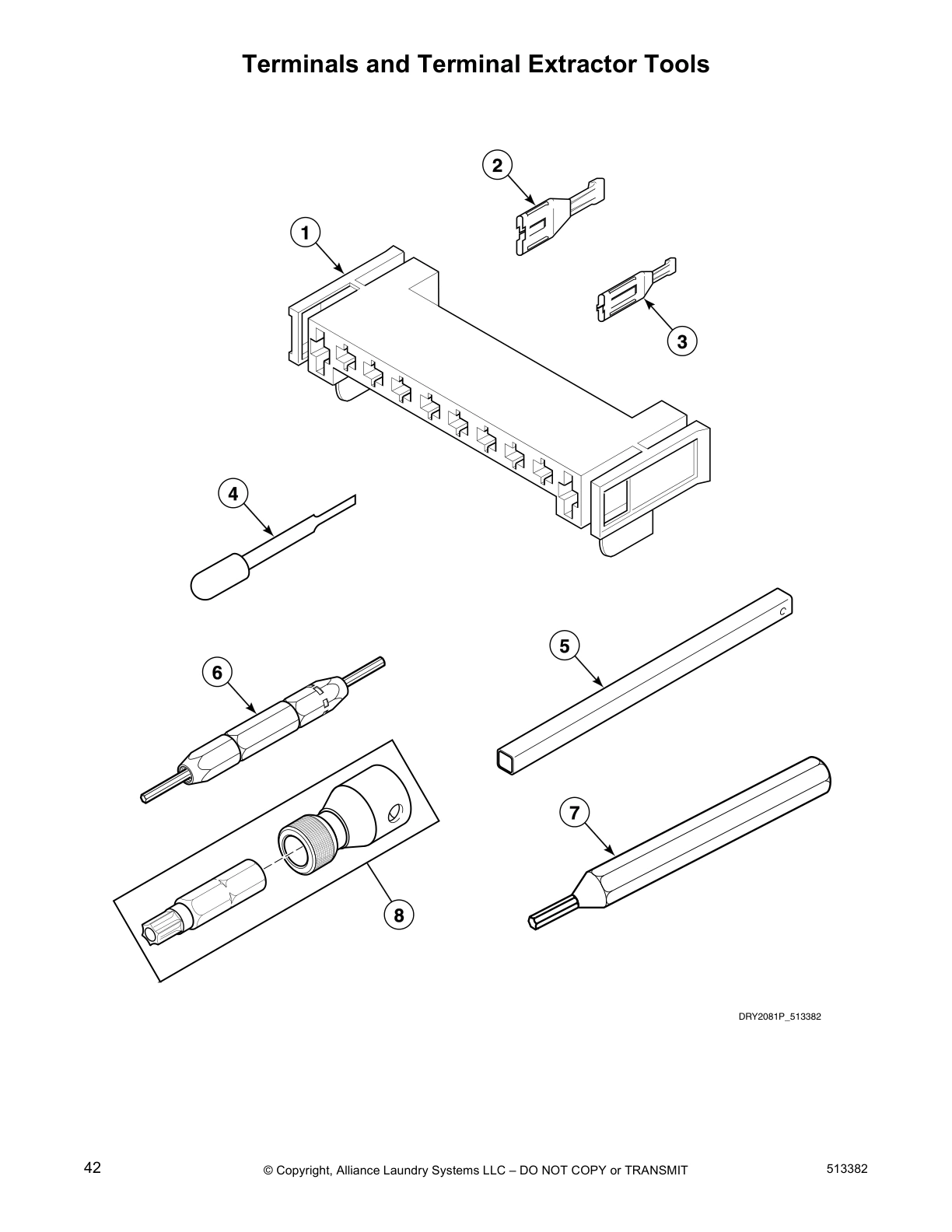 Terminals and Terminal Extractor Tools

2

1

3

4

5

6

7

8

DRY2081P_513382

42

© Copyright, Alliance Laundry Systems LLC – DO NOT COPY or TRANSMIT

513382