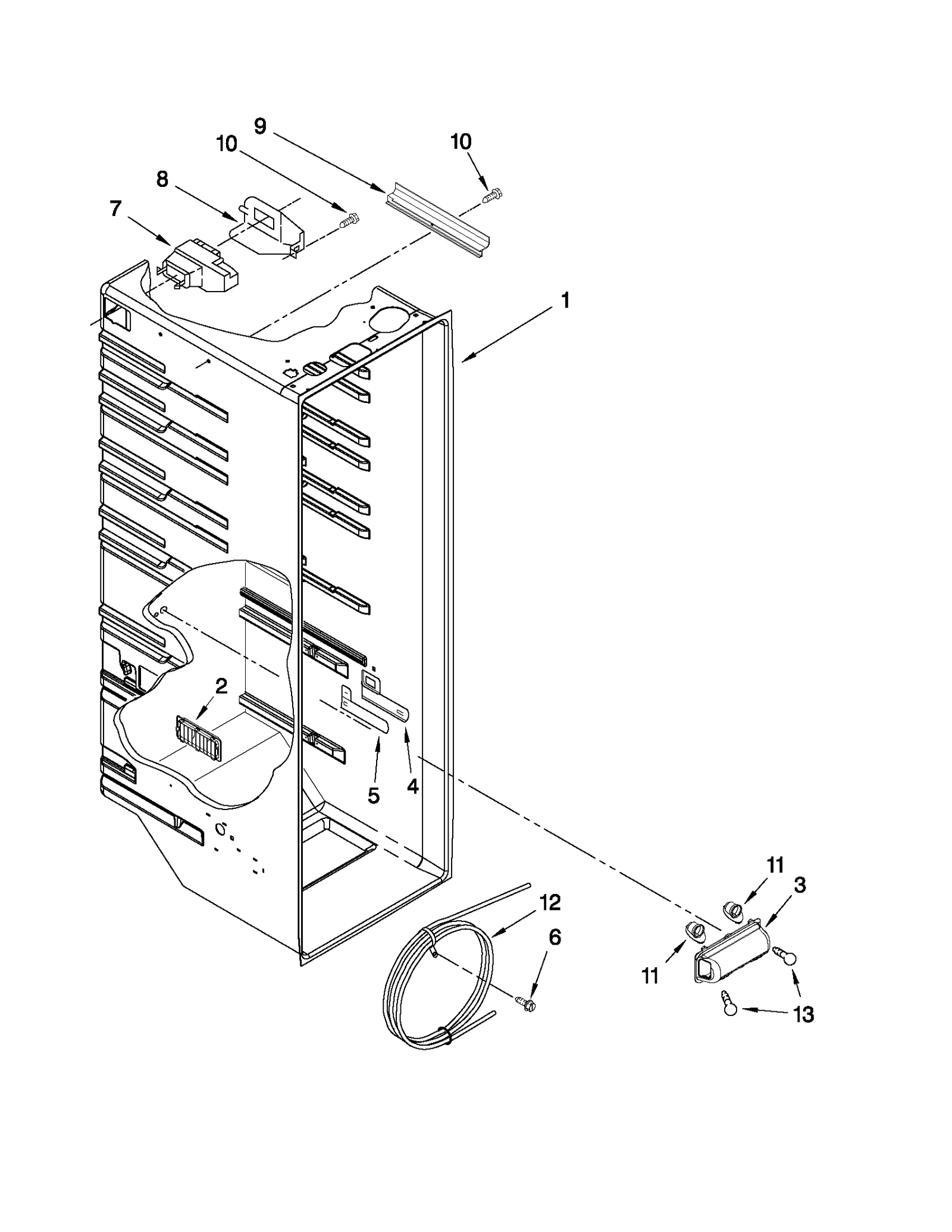 9
10
10
8
7
1
2
5
4
11
3
12
6
11
13