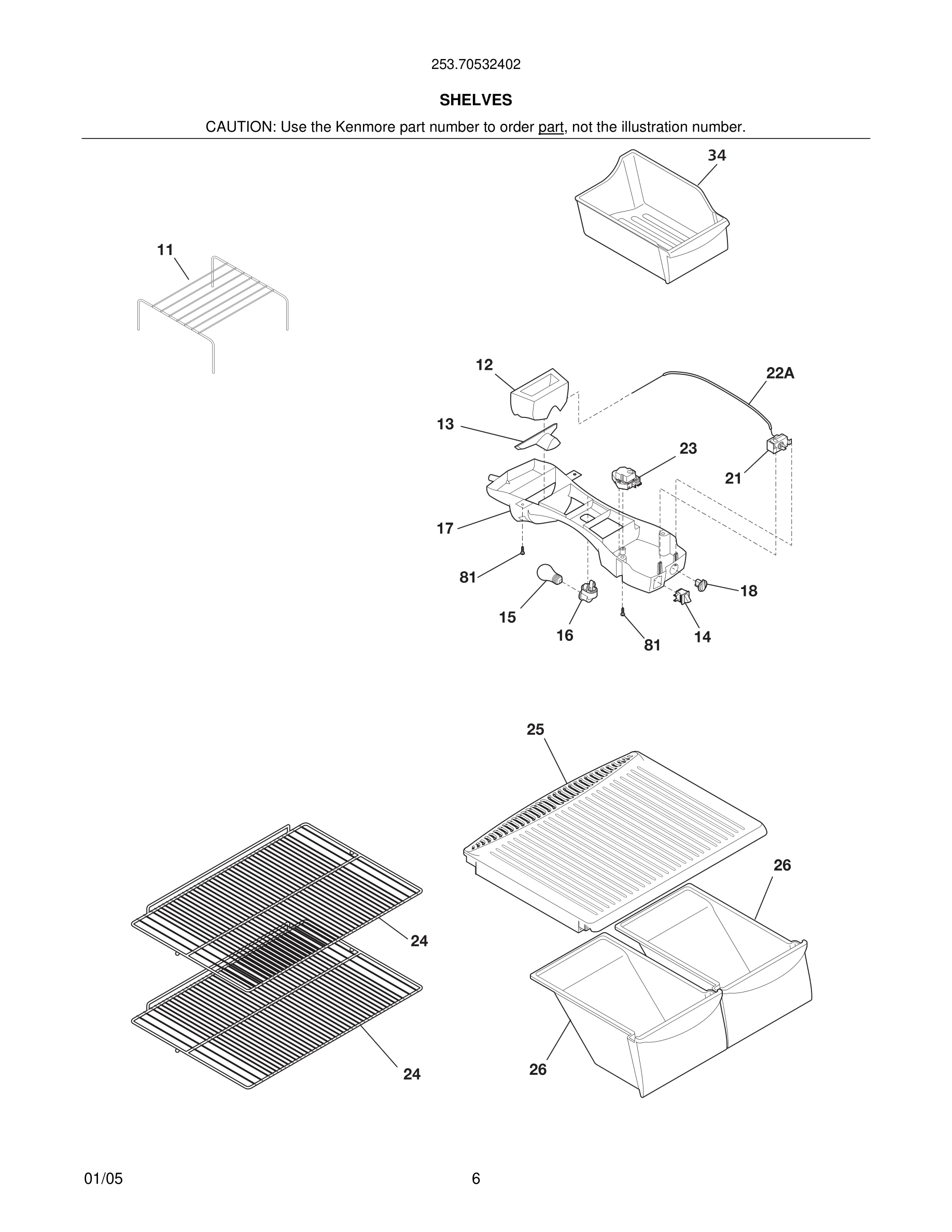 253.70532402

SHELVES

CAUTION: Use the Kenmore part number to order part, not the illustration number.

34

11

12

22A

13

23

21

17

81

18

15

16

81

14

25

26

24

24

26

01/05

6