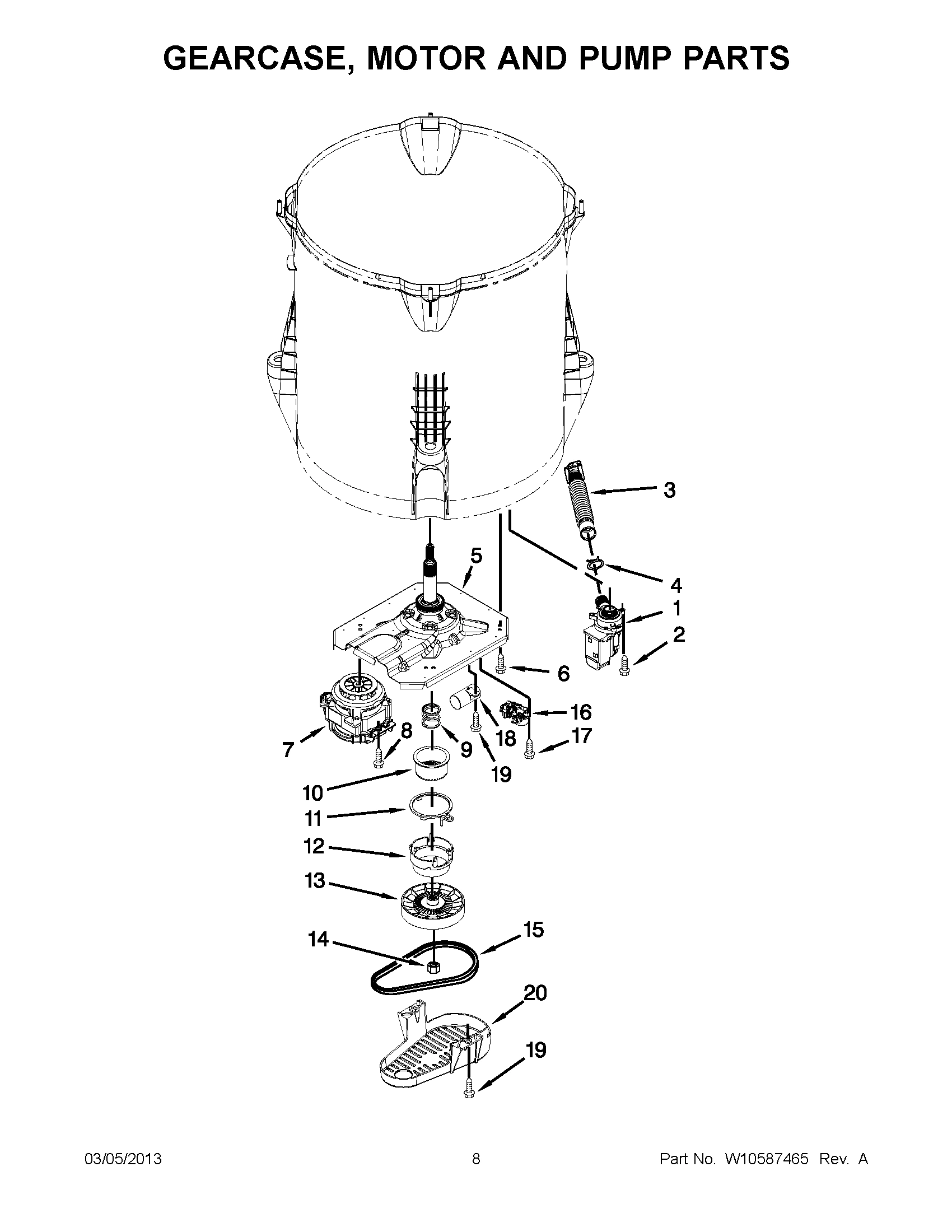 GEARCASE, MOTOR AND PUMP PARTS

3

5

4

1

2

6

16

18

17

7

8

9

19

10

11

12

13

14

15

20

19

03/05/2013

8

Part No. W10587465 Rev. A