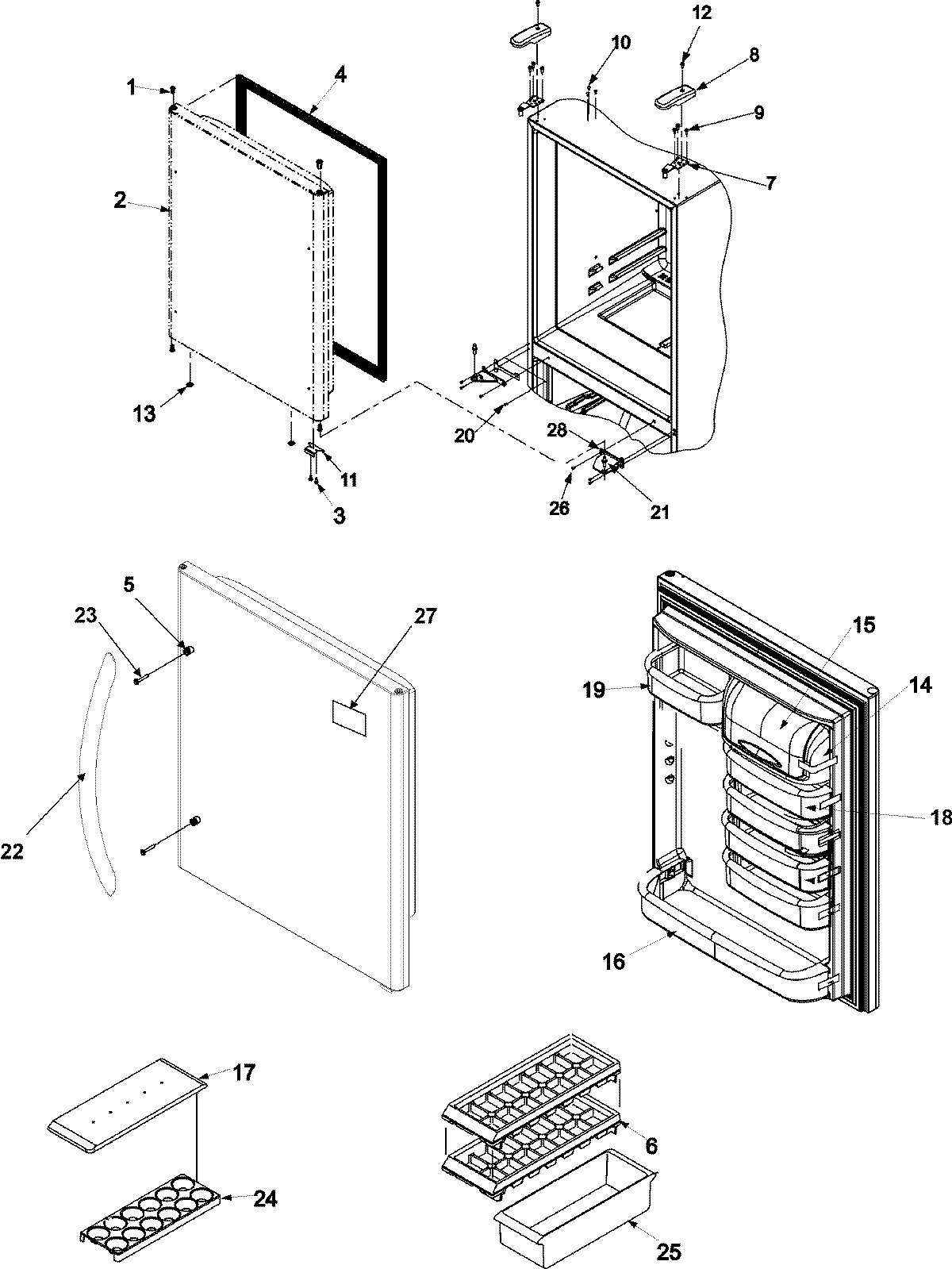 1
4
2
13
11
3
12
10
8
9
7
20
28
26
21
5
23
27
22
15
19
14
18
16
17
24
6
25