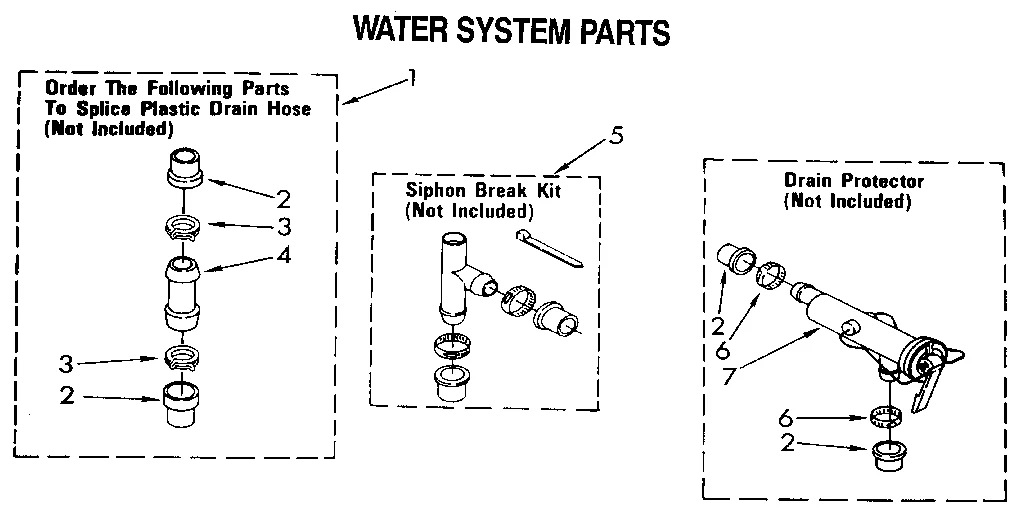 WATER SYSTEM PARTS

Order The Following Parts To Splice Plastic Drain Hose (Not Included)

1

2

3

4

3

2

5

Siphon Break Kit (Not Included)

Drain Protector (Not Included)

2

6

7

6

2