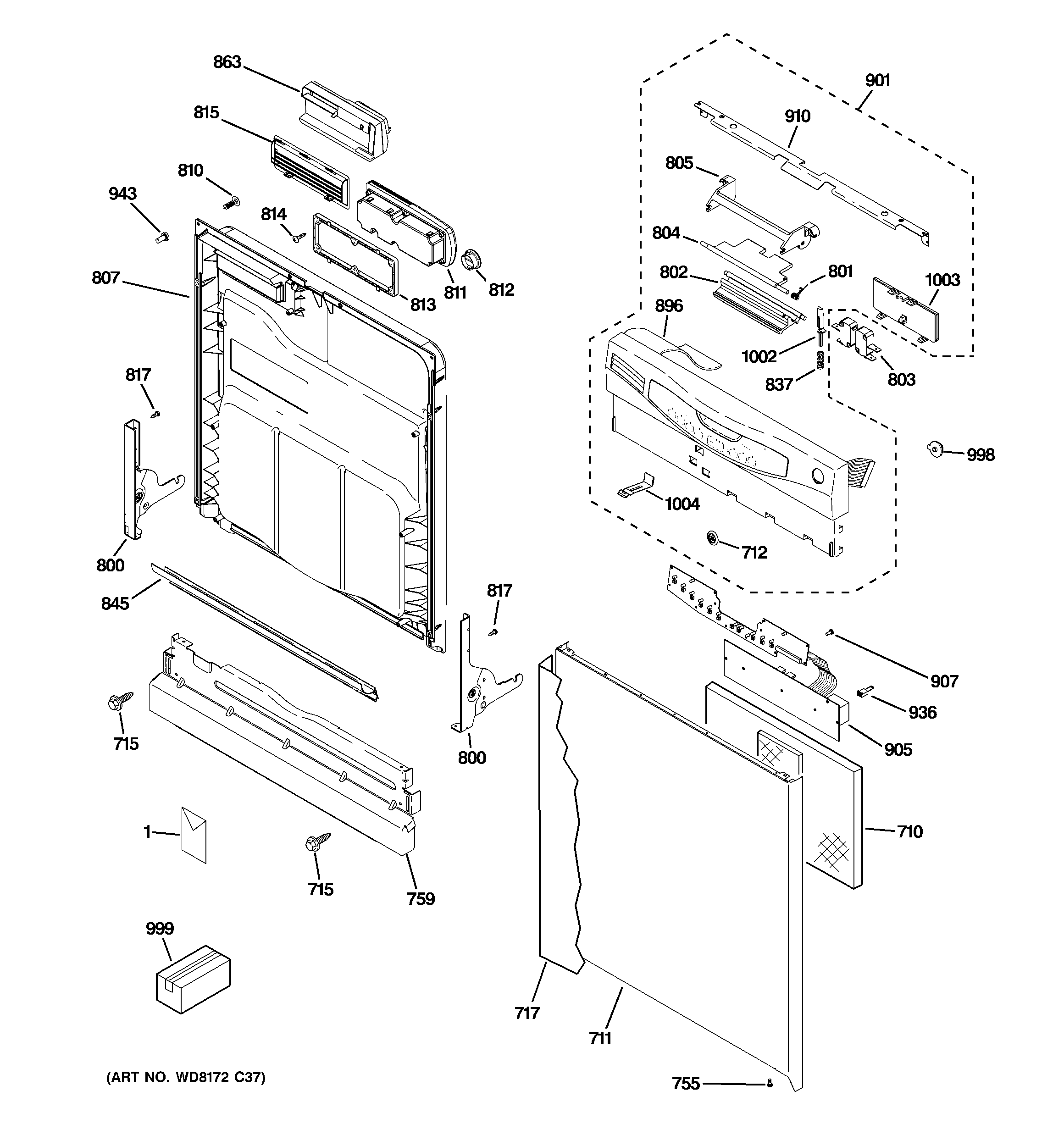 863
815
810
943
814
807
811
812
813
817
800
845
817
715
800
1
715
759
999
901
910
805
804
802
801
1003
896
1002
837
803
998
1004
712
907
936
905
710
717
711
755
(ART NO. WD8172 C37)