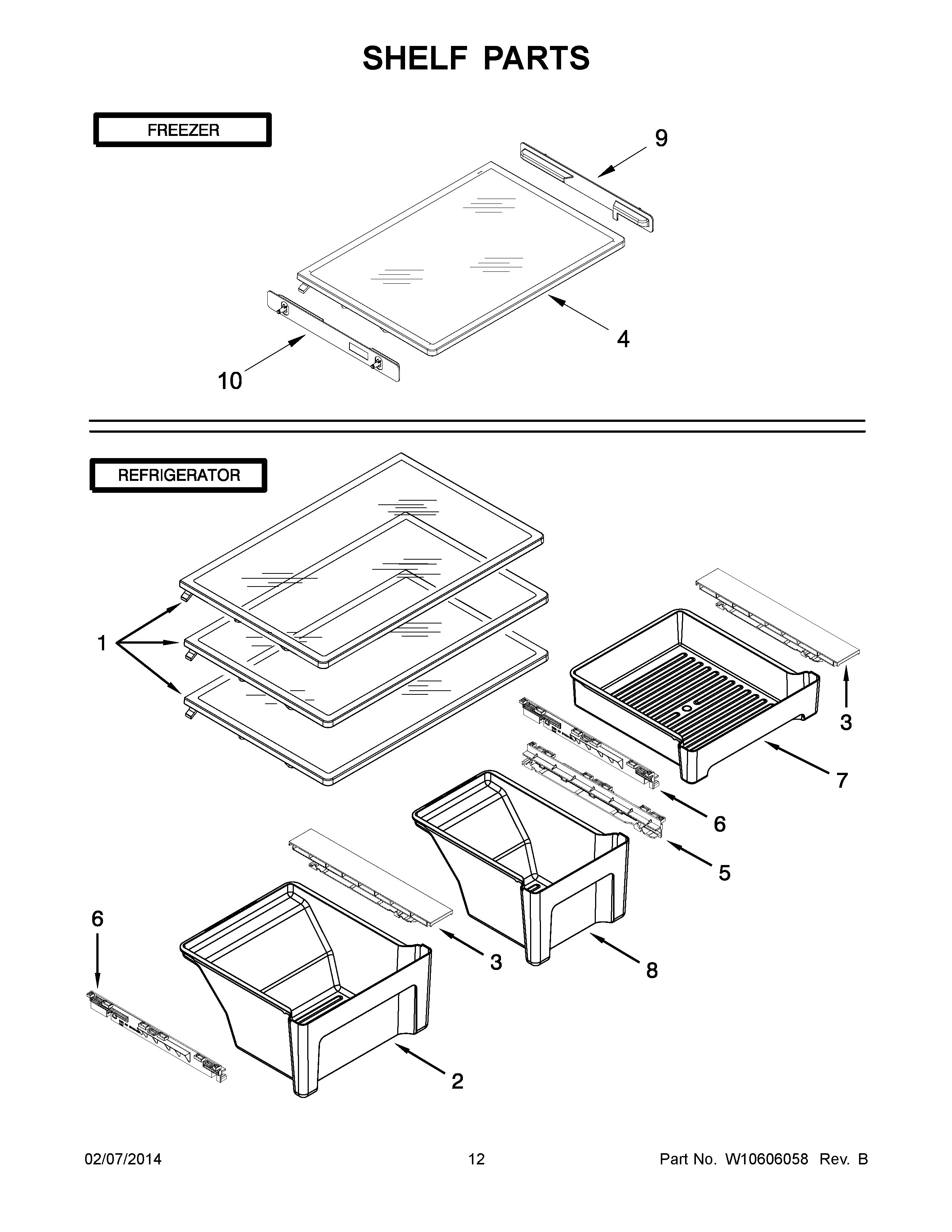 SHELF PARTS

FREEZER

9

4

10

REFRIGERATOR

1

3

7

6

5

6

3

8

2

02/07/2014 12 Part No. W10606058 Rev. B