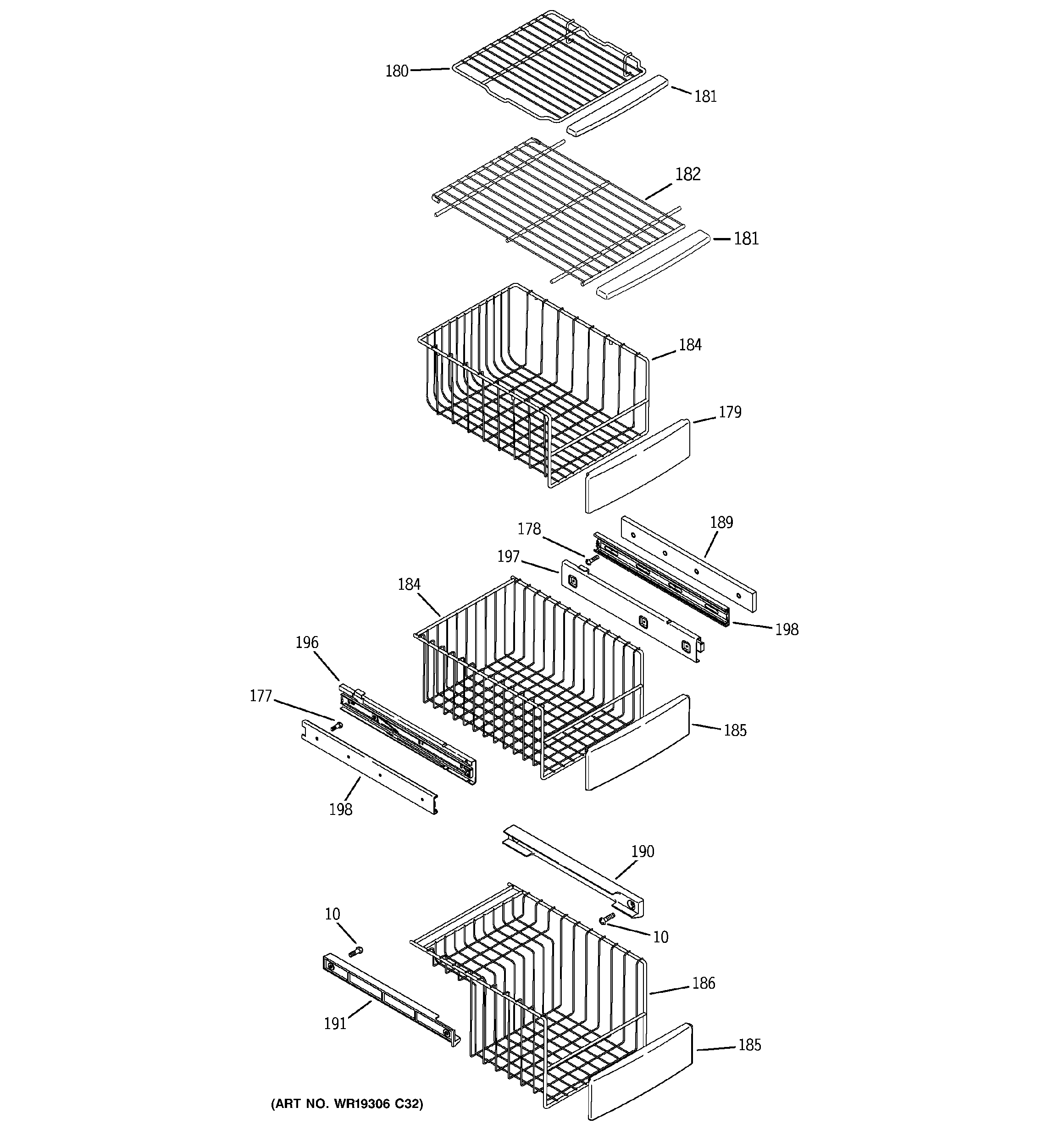 180
181
182
181
184
179
178
189
197
184
198
196
177
185
198
190
10
10
186
191
185
(ART NO. WR19306 C32)