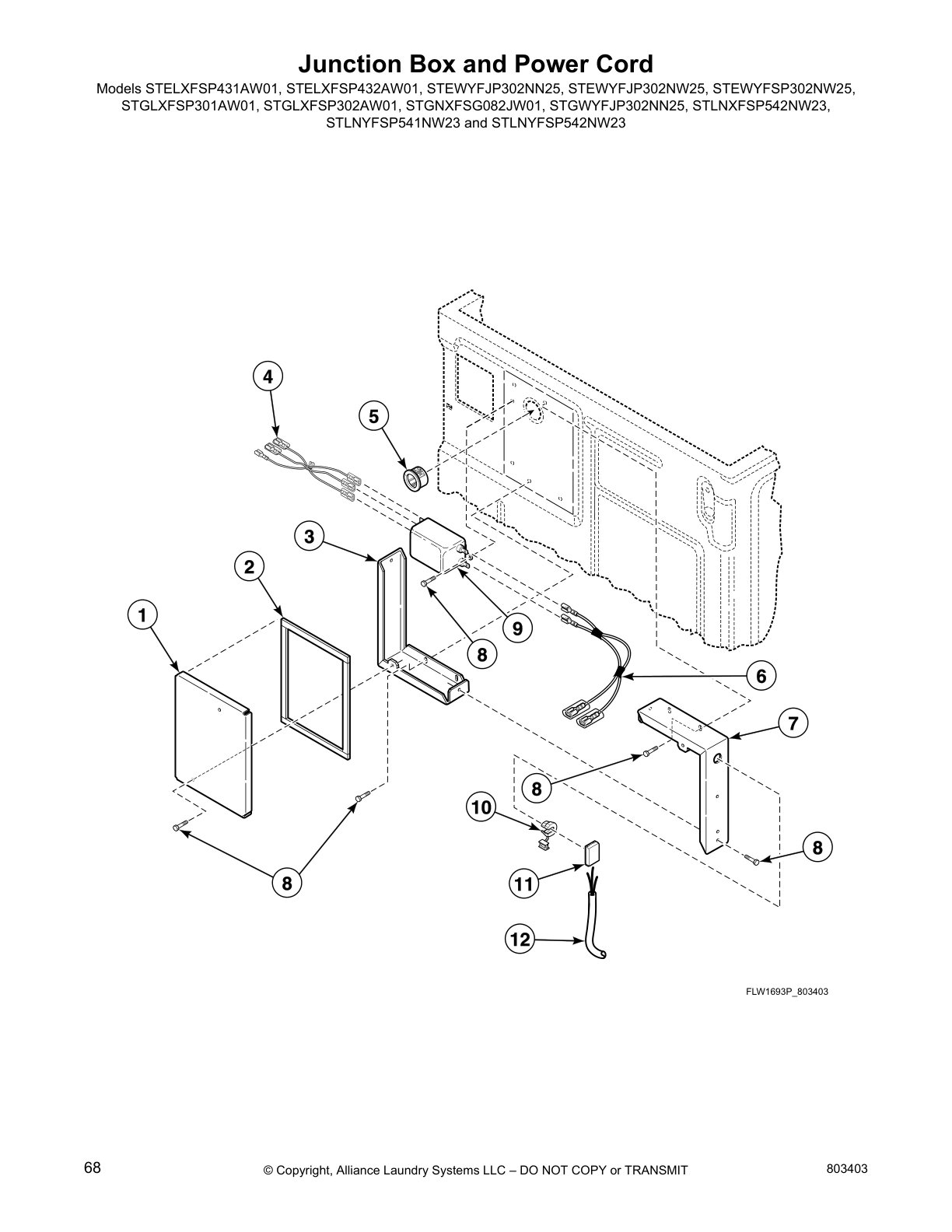 Junction Box and Power Cord

Models STELXFSP431AW01, STELXFSP432AW01, STEWYFJP302NN25, STEWYFJP302NW25, STEWYFSP302NW25, STGLXFSP301AW01, STGLXFSP302AW01, STGNXFSG082JW01, STGWYFJP302NN25, STLNXFSP542NW23, STLNYFSP541NW23 and STLNYFSP542NW23

4
5
3
2
1
9
8
6
7
8
10
8
8
11
12

FLW1693P_803403

68

© Copyright, Alliance Laundry Systems LLC – DO NOT COPY or TRANSMIT

803403