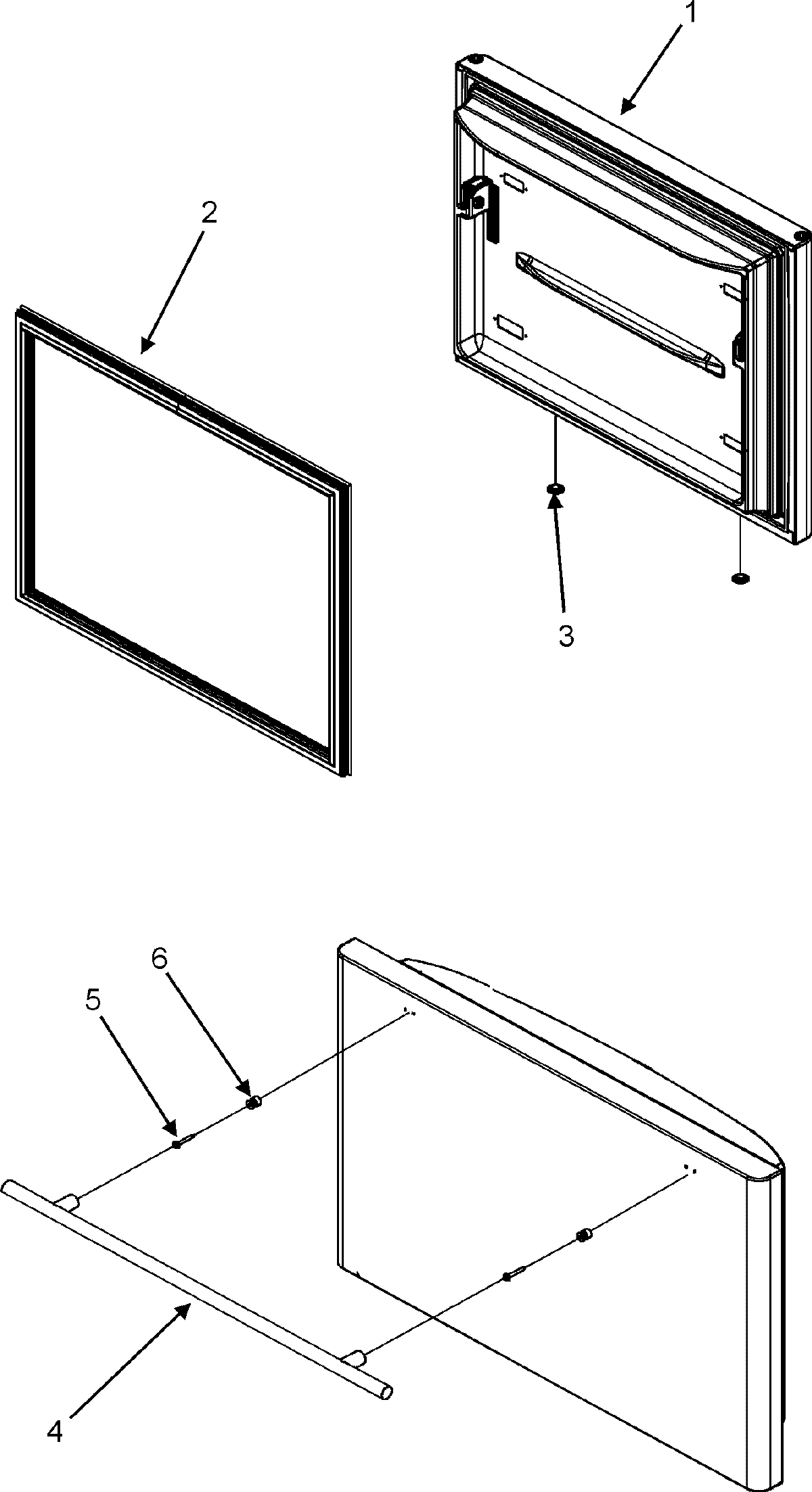 1
2
3
6
5
4