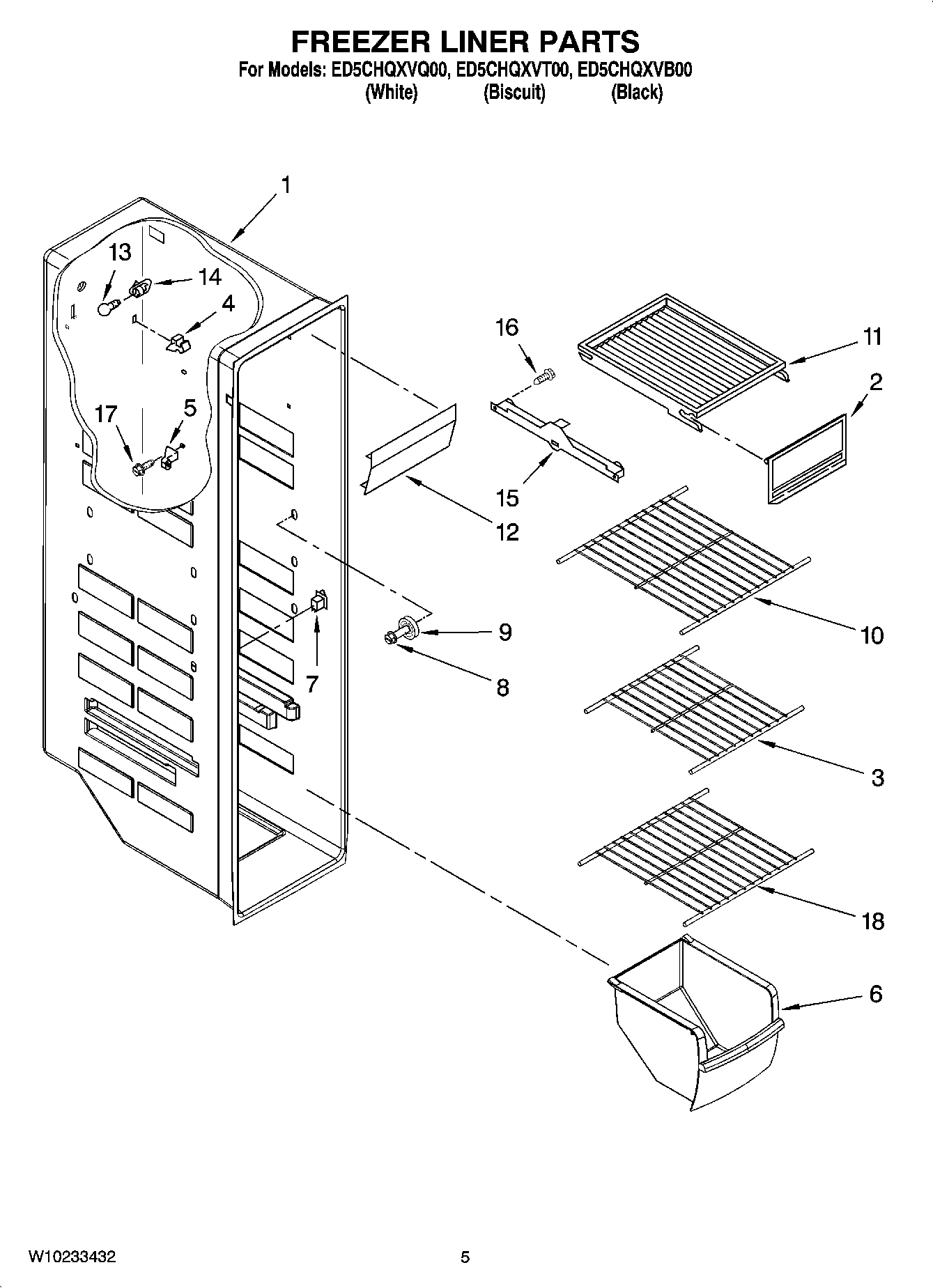 FREEZER LINER PARTS
For Models: ED5CHQXVQ00, ED5CHQXVT00, ED5CHQXVB00
(White) (Biscuit) (Black)

1
13
14
4
16
11
2
17
5
15
12
10
9
8
7
3
18
6

W10233432
5