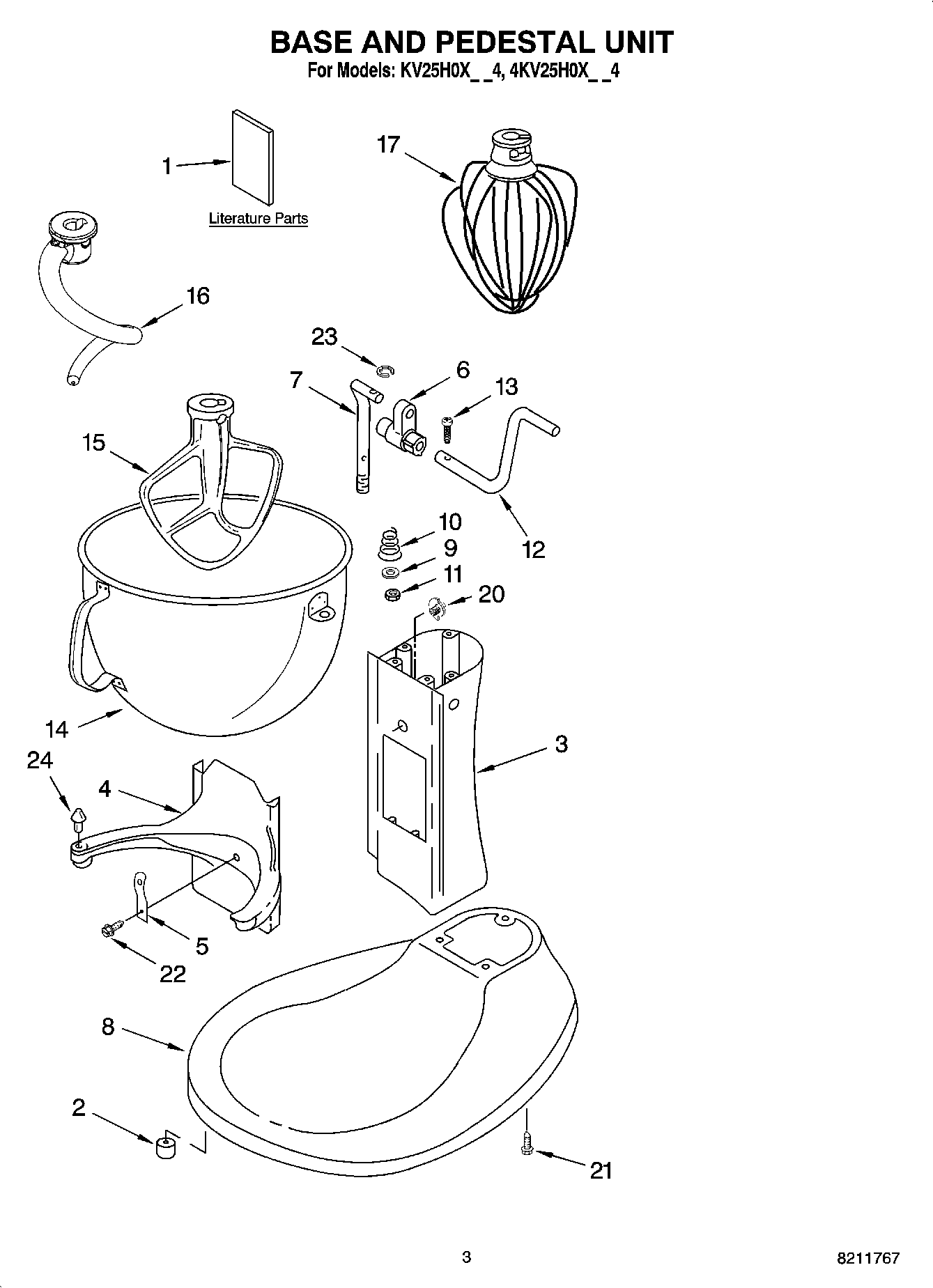 BASE AND PEDESTAL UNIT
For Models: KV25H0X_ _4, 4KV25H0X_ _4

1

Literature Parts

17

16

23

7

6

13

15

12

10

9

11

20

14

3

24

4

5

22

8

2

21

3

8211767