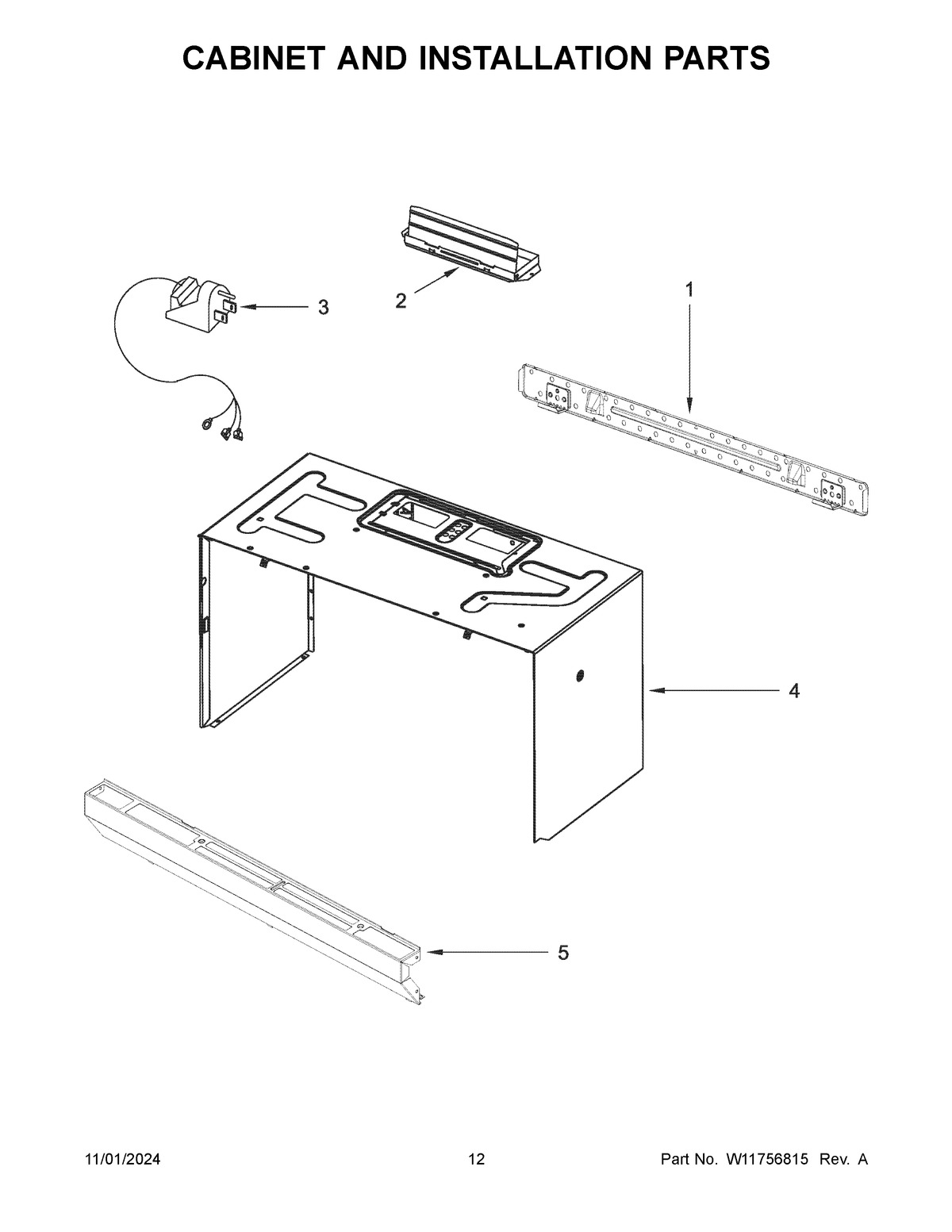 CABINET AND INSTALLATION PARTS

3

2

1

4

5

11/01/2024

12

Part No. W11756815 Rev. A