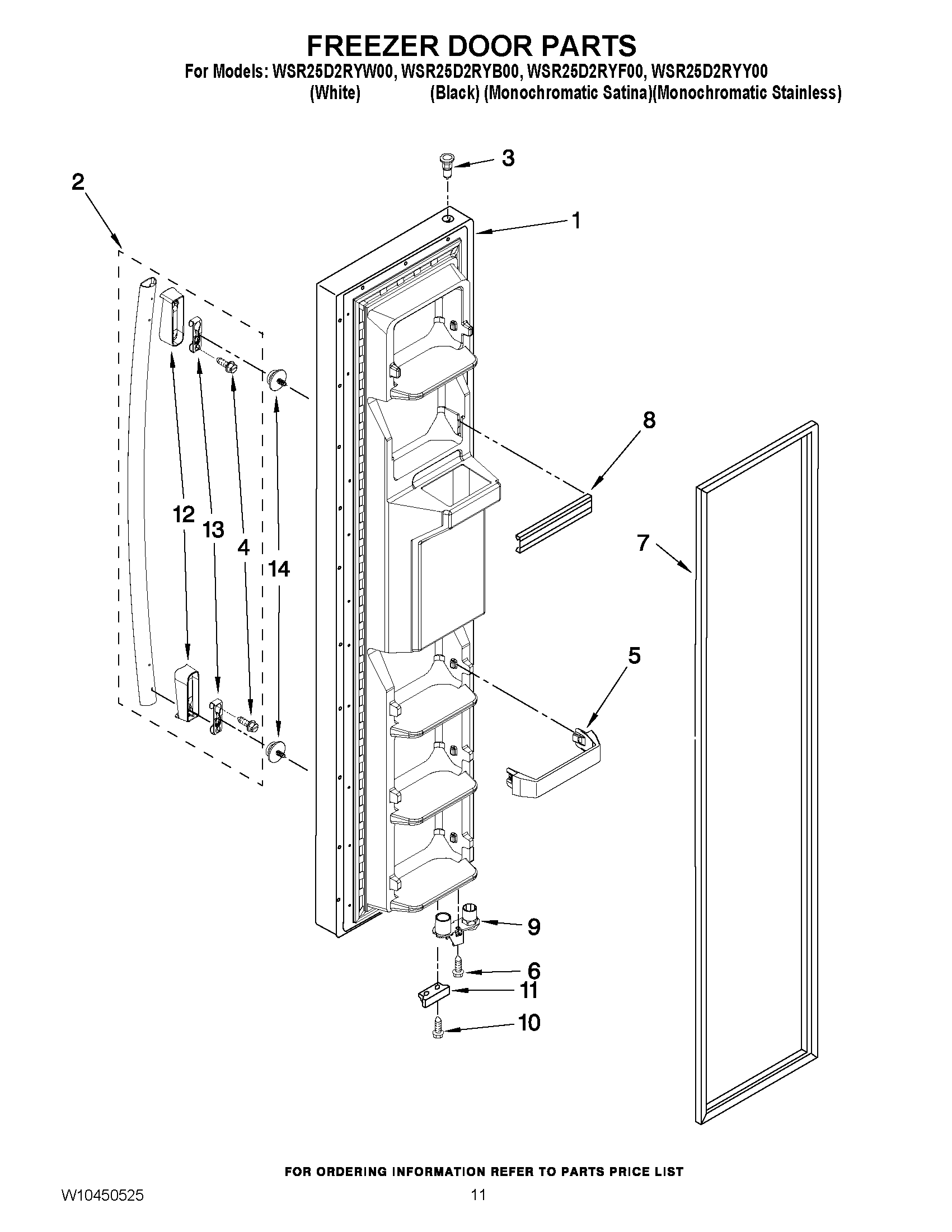 FREEZER DOOR PARTS

For Models: WSR25D2RYW00, WSR25D2RYB00, WSR25D2RYF00, WSR25D2RYY00
(White) (Black) (Monochromatic Satina)(Monochromatic Stainless)

3
2
1
8
12
13
4
14
7
5
9
6
11
10

FOR ORDERING INFORMATION REFER TO PARTS PRICE LIST

W10450525

11