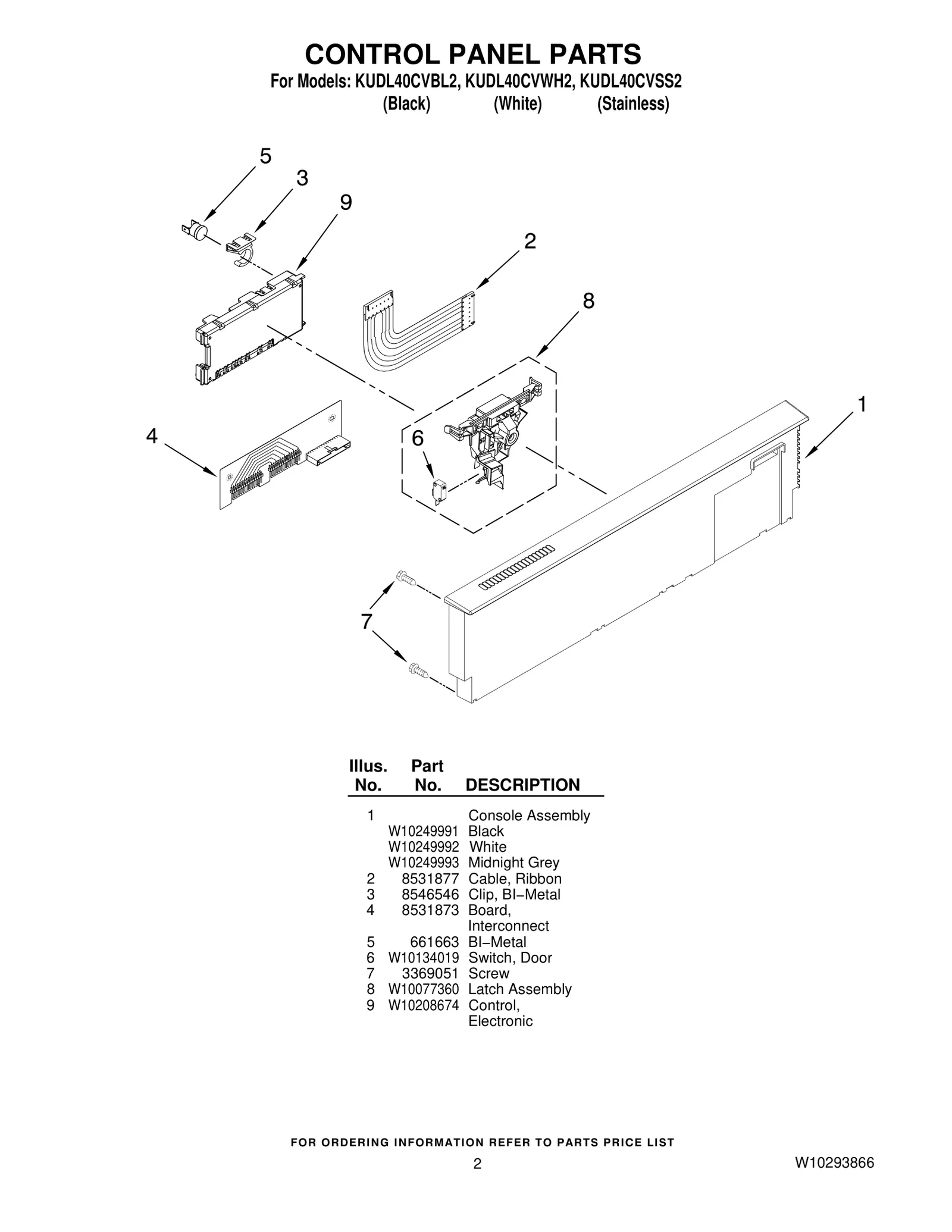 CONTROL PANEL PARTS
For Models: KUDL40CVBL2, KUDL40CVWH2, KUDL40CVSS2
(Black) (White) (Stainless)

5
3
9
2
8
1
4
6
7

| Illus. No. | Part No. | DESCRIPTION |
|---|---|---|
| 1 | | Console Assembly |
| | W10249991 | Black |
| | W10249992 | White |
| | W10249993 | Midnight Grey |
| 2 | 8531877 | Cable, Ribbon |
| 3 | 8546546 | Clip, BI–Metal |
| 4 | 8531873 | Board, Interconnect |
| 5 | 661663 | BI–Metal |
| 6 | W10134019 | Switch, Door |
| 7 | 3369051 | Screw |
| 8 | W10077360 | Latch Assembly |
| 9 | W10208674 | Control, Electronic |

FOR ORDERING INFORMATION REFER TO PARTS PRICE LIST
2
W10293866