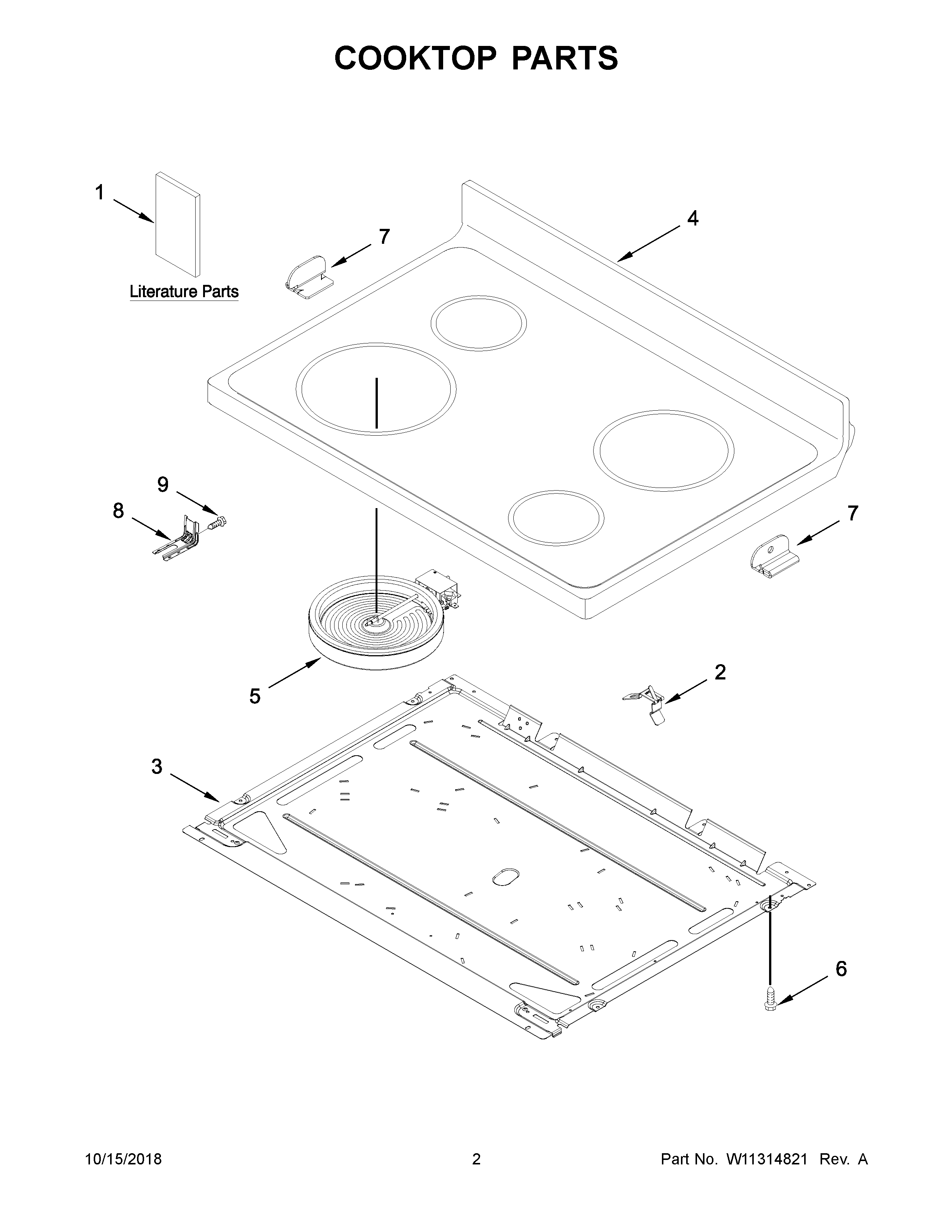 COOKTOP PARTS

1

Literature Parts

7

4

9

8

7

5

2

3

6

10/15/2018

2

Part No. W11314821 Rev. A