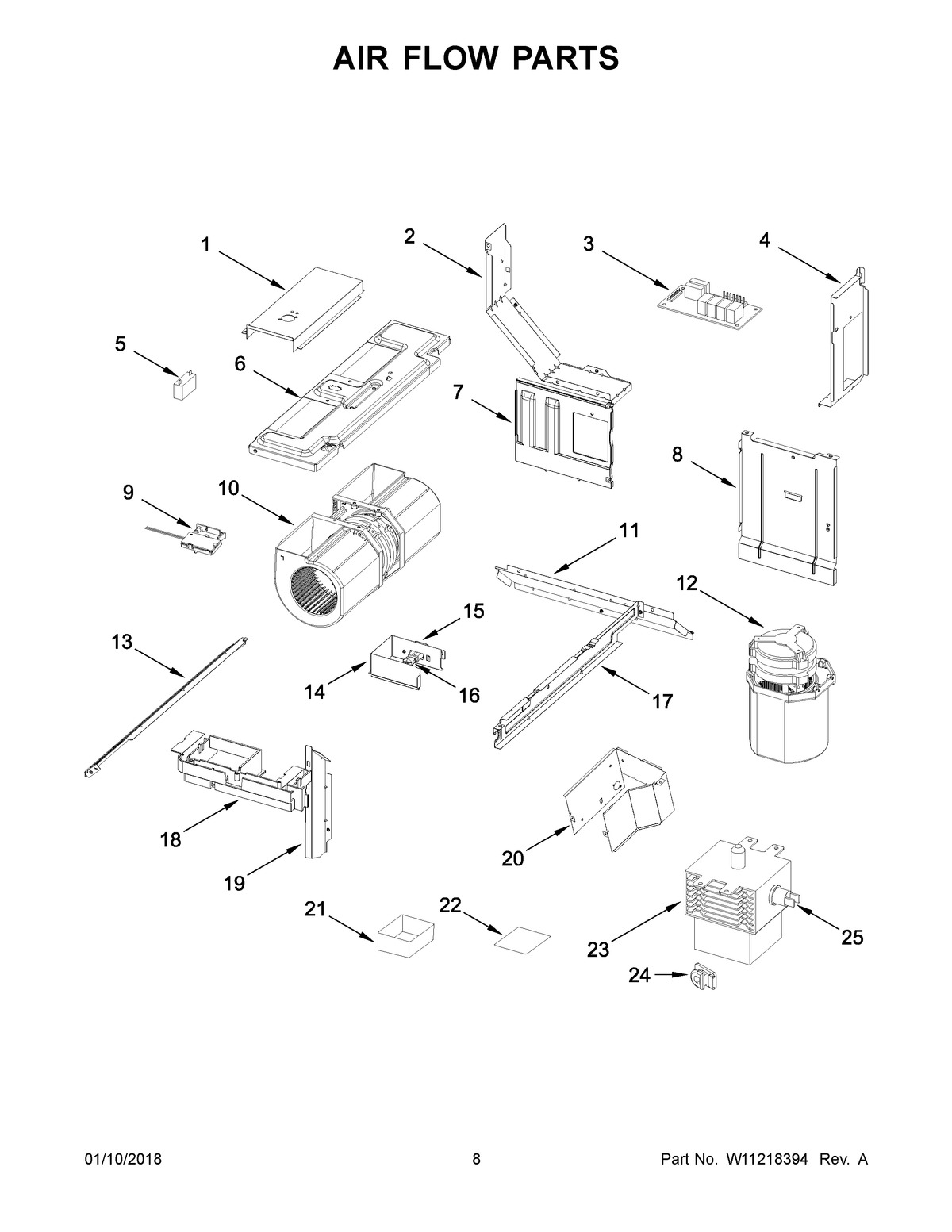 AIR FLOW PARTS

1
2
3
4
5
6
7
8
9
10
11
12
13
14
15
16
17
18
19
20
21
22
23
24
25

01/10/2018 8 Part No. W11218394 Rev. A