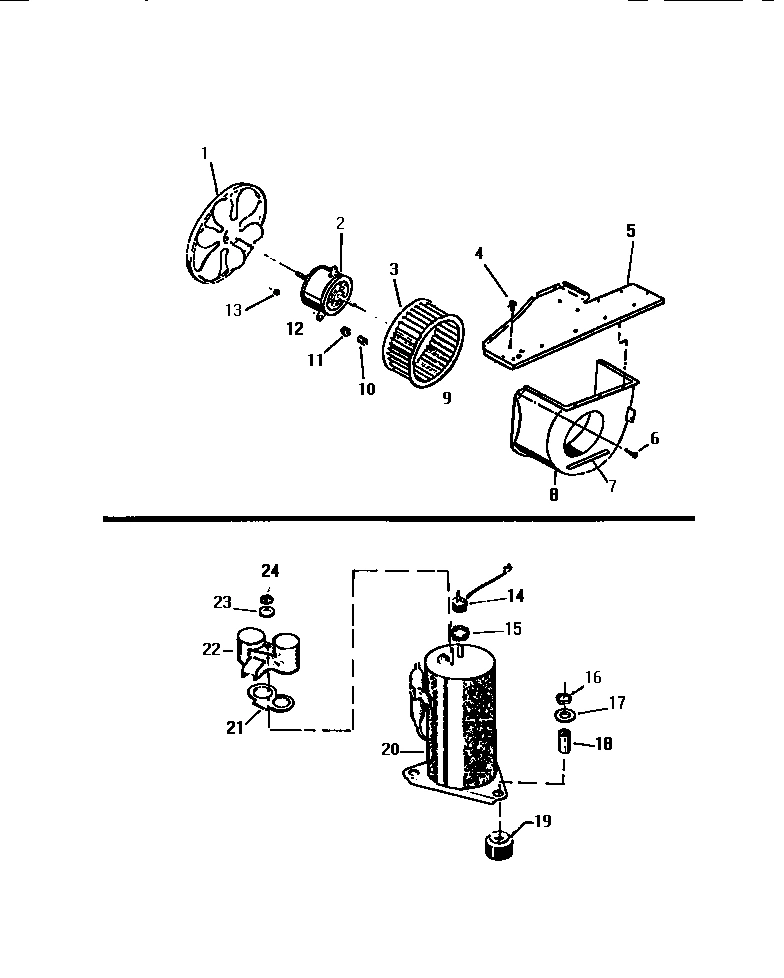 1
2
3
4
5
13
12
11
10
9
6
7
8
24
23
22
21
14
15
16
17
18
20
19