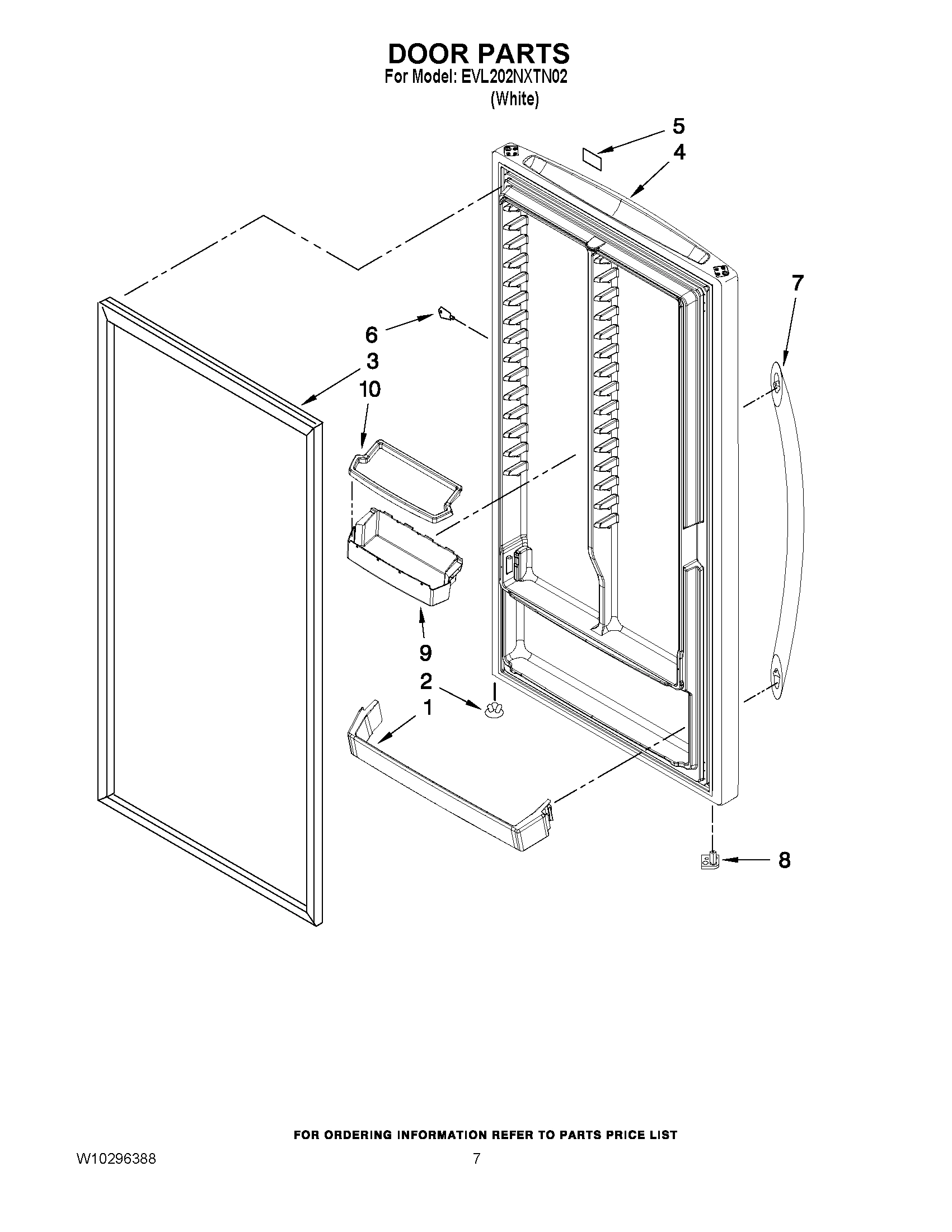 DOOR PARTS
For Model: EVL202NXTN02
(White)

5
4
7
6
3
10
9
2
1
8

FOR ORDERING INFORMATION REFER TO PARTS PRICE LIST

W10296388

7