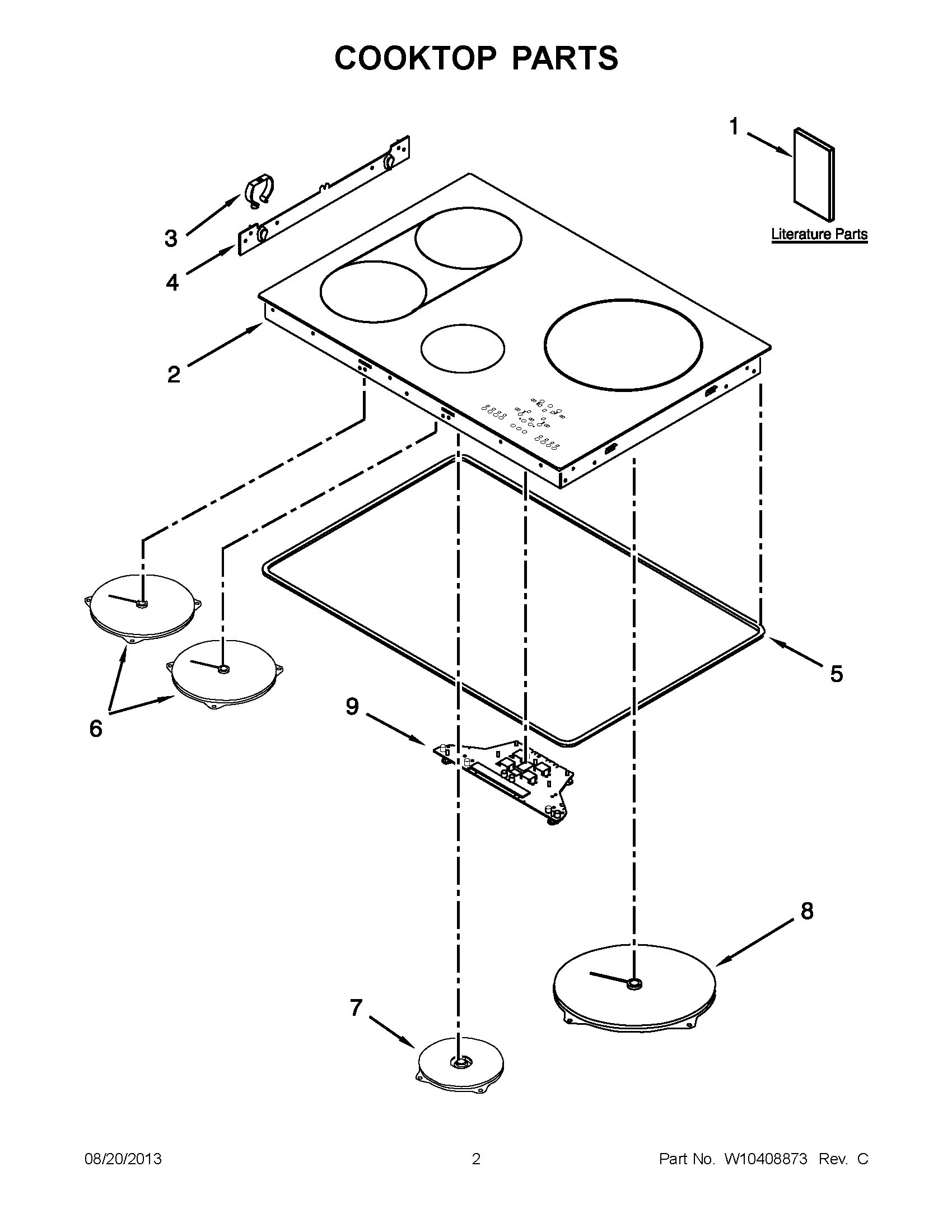 COOKTOP PARTS

1

Literature Parts

3

4

2

5

6

9

8

7

08/20/2013 2 Part No. W10408873 Rev. C