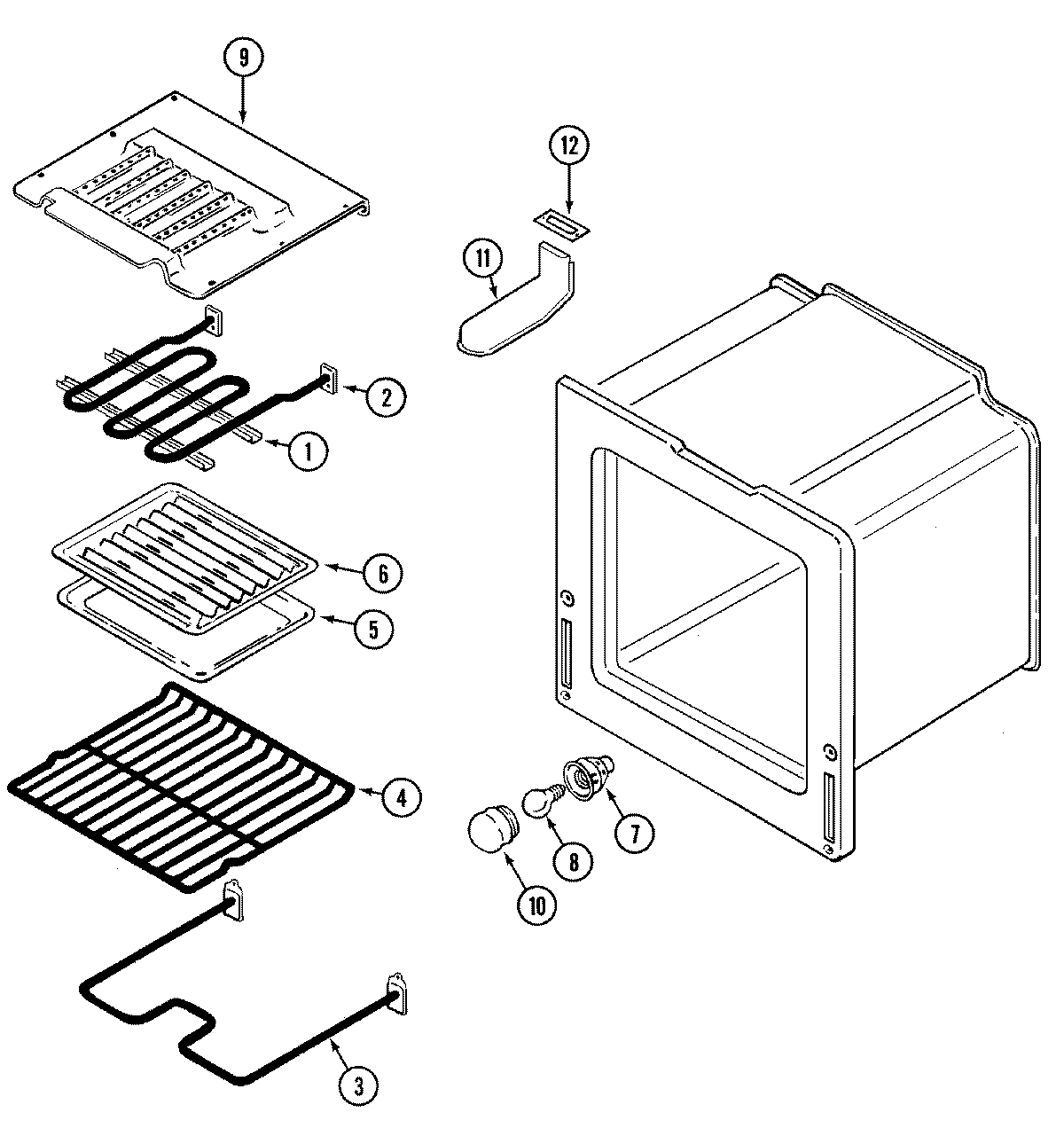 9
12
11
2
1
6
5
4
7
8
10
3