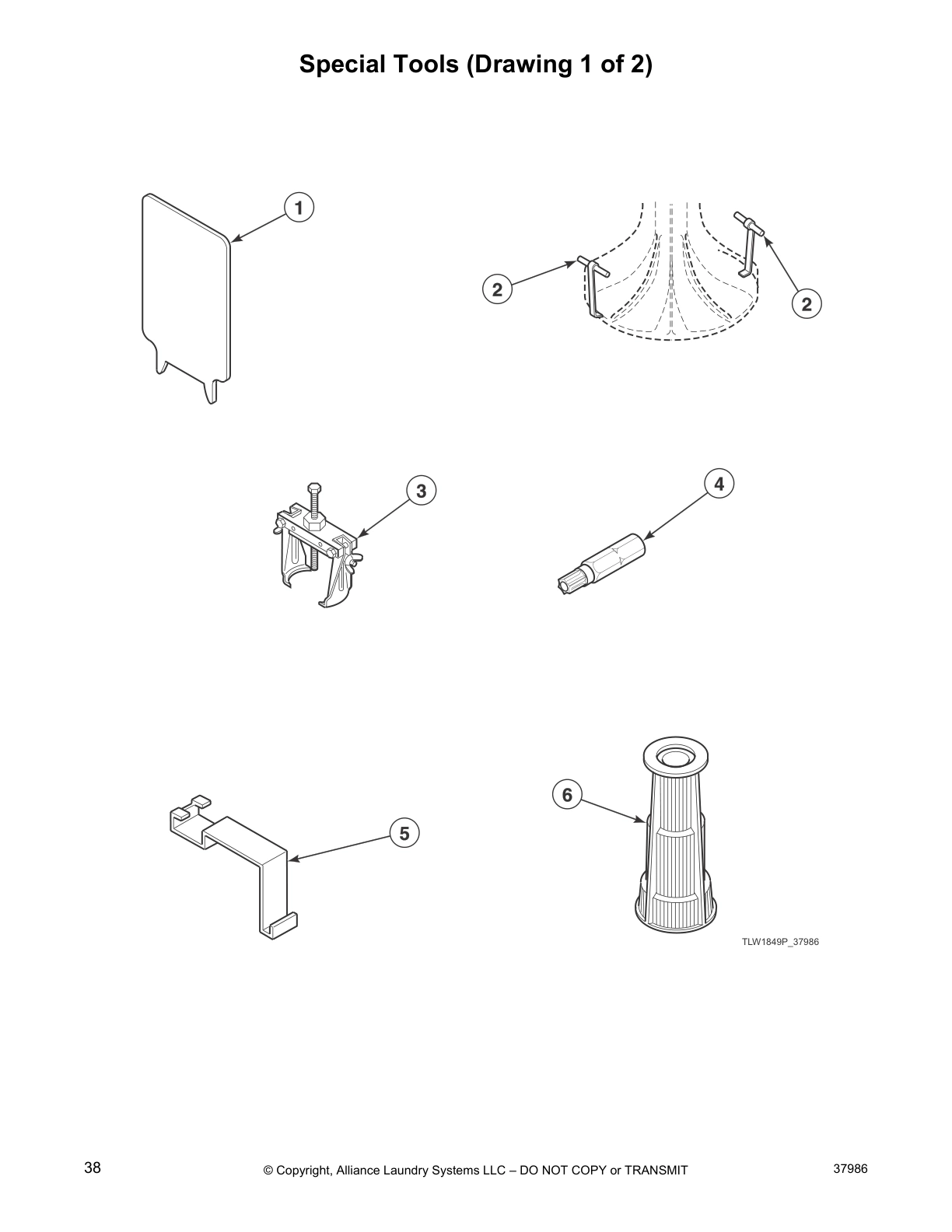 Special Tools (Drawing 1 of 2)

1

2

2

3

4

5

6

TLW1849P_37986

38

© Copyright, Alliance Laundry Systems LLC – DO NOT COPY or TRANSMIT

37986