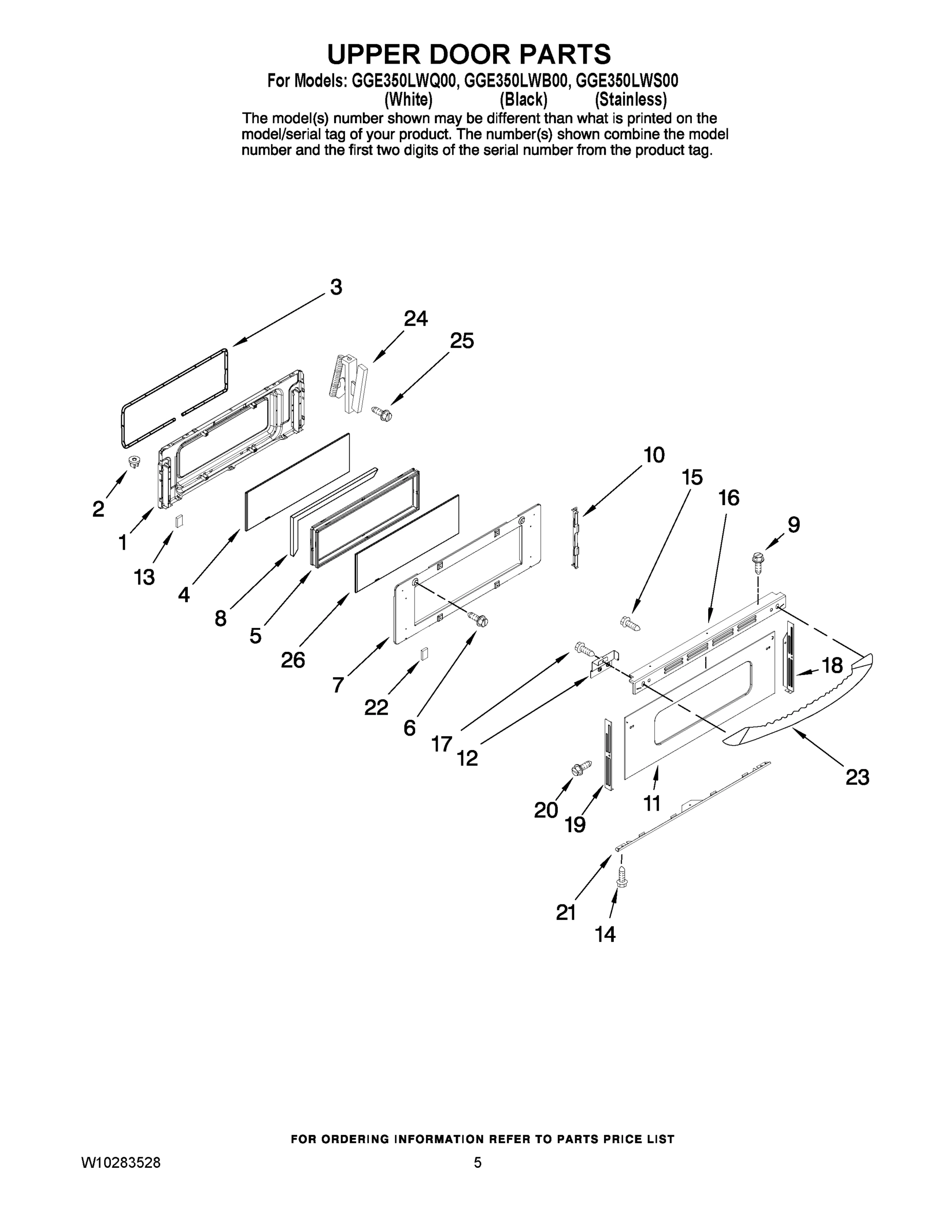 UPPER DOOR PARTS

For Models: GGE350LWQ00, GGE350LWB00, GGE350LWS00
(White) (Black) (Stainless)

The model(s) number shown may be different than what is printed on the model/serial tag of your product. The number(s) shown combine the model number and the first two digits of the serial number from the product tag.

3
24
25
10
15
16
9
2
1
13
4
8
5
26
7
22
6
17
12
18
23
20
19
11
21
14

FOR ORDERING INFORMATION REFER TO PARTS PRICE LIST

W10283528 5