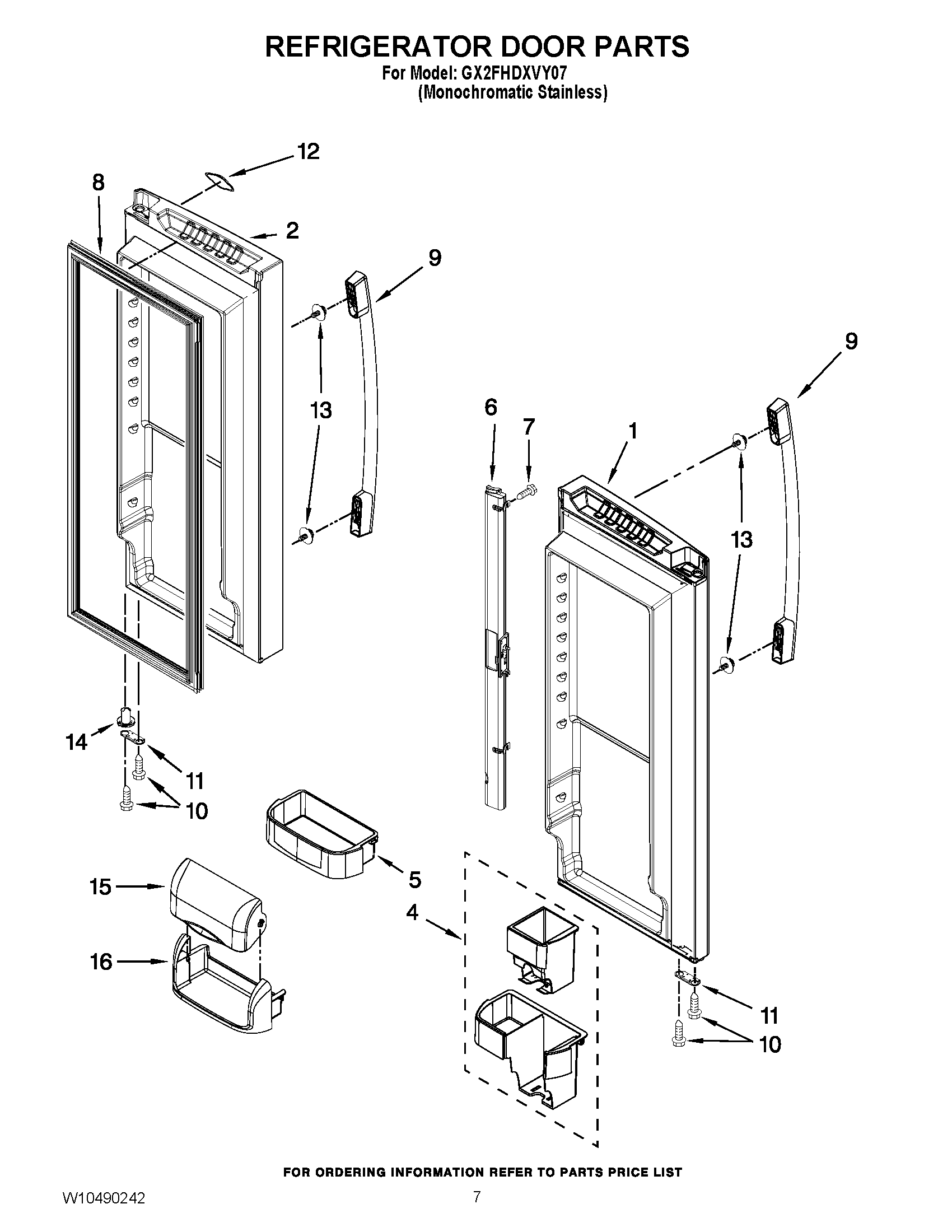 REFRIGERATOR DOOR PARTS
For Model: GX2FHDXVY07
(Monochromatic Stainless)

12
8
2
9
13
9
6
7
1
13
14
11
10
5
15
4
16
11
10

FOR ORDERING INFORMATION REFER TO PARTS PRICE LIST

W10490242
7