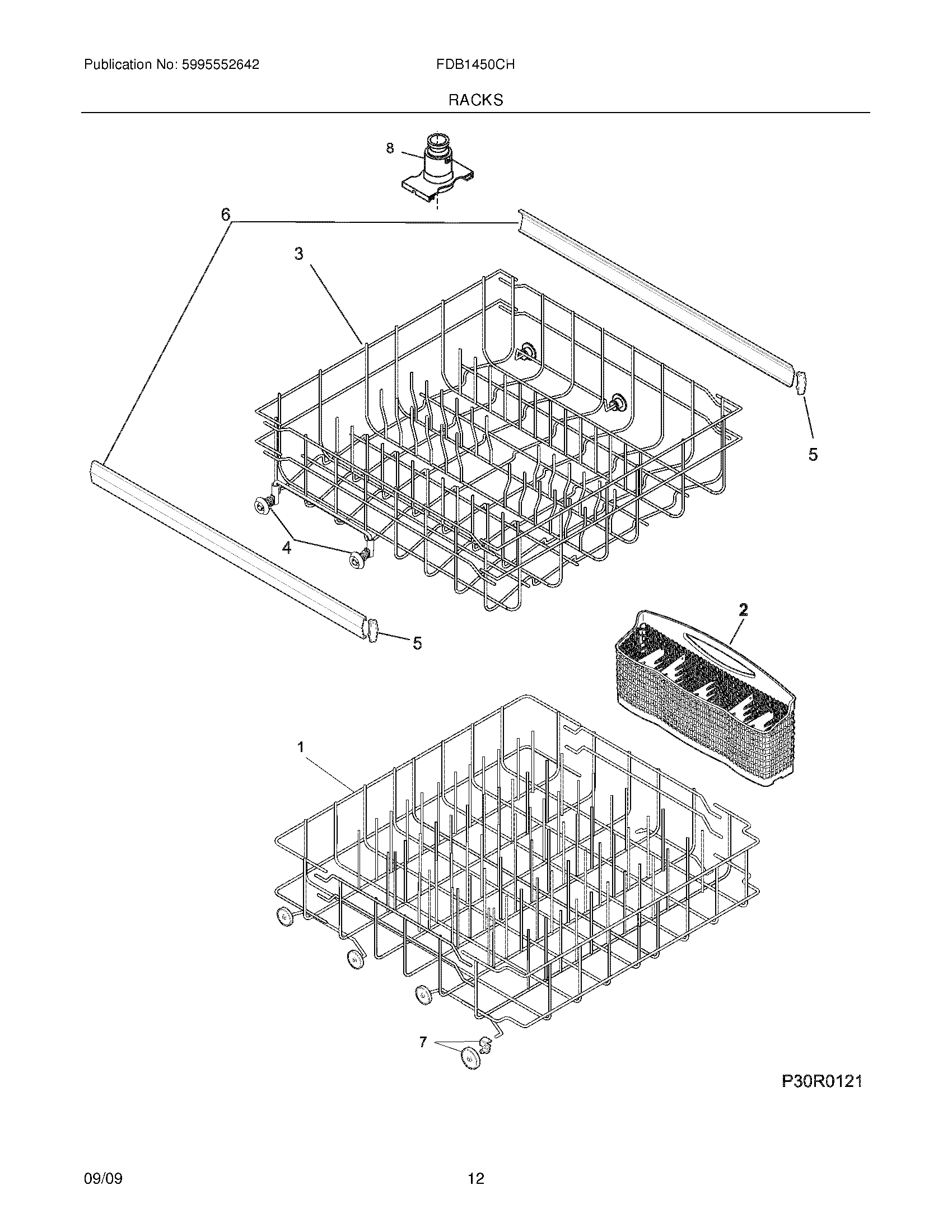 Publication No: 5995552642

FDB1450CH

RACKS

8

6

3

5

4

5

2

1

7

P30R0121

09/09

12