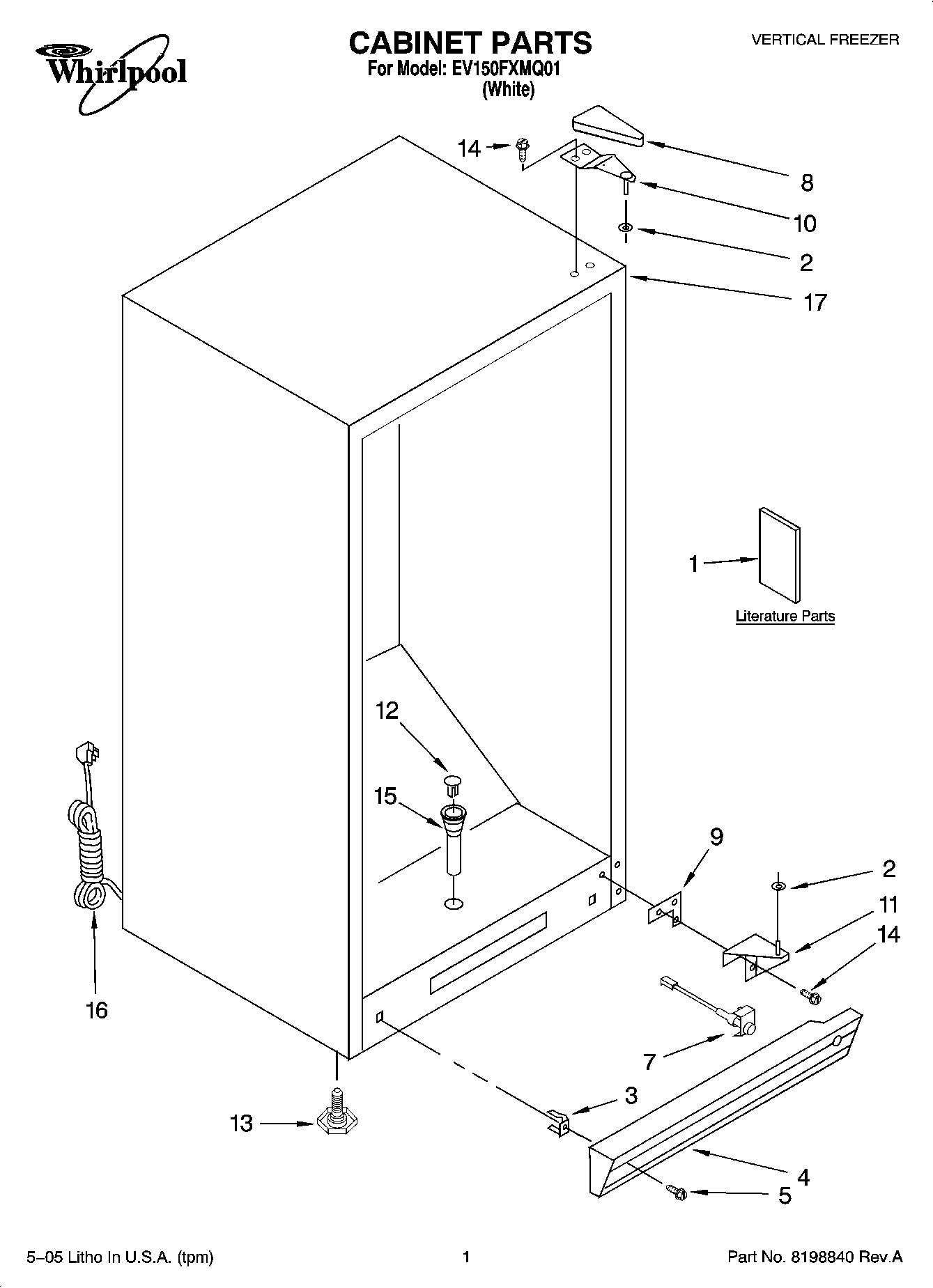 Whirlpool

CABINET PARTS
For Model: EV150FXMQ01
(White)

VERTICAL FREEZER

14
8
10
2
17
1
Literature Parts
12
15
9
2
11
14
16
7
3
13
4
5

5–05 Litho In U.S.A. (tpm)

1

Part No. 8198840 Rev.A